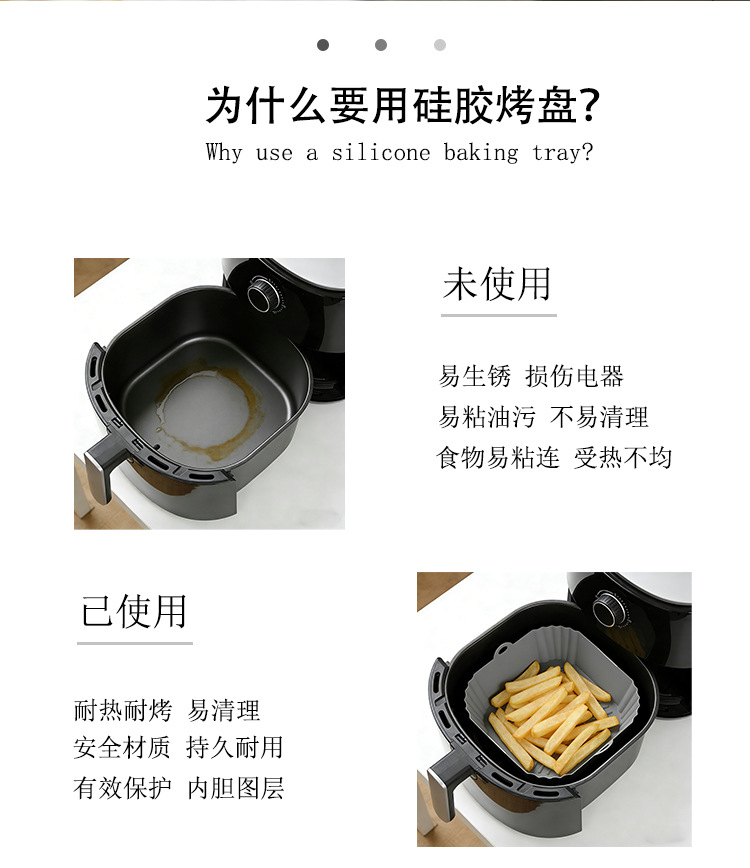 为什么要用硅胶烤盘?

Why use a silicone baking tray?

未使用

易生锈 损伤电器
易粘油污 不易清理
食物易粘连 受热不均

已使用

耐热耐烤 易清理
安全材质 持久耐用
有效保护 内胆图层