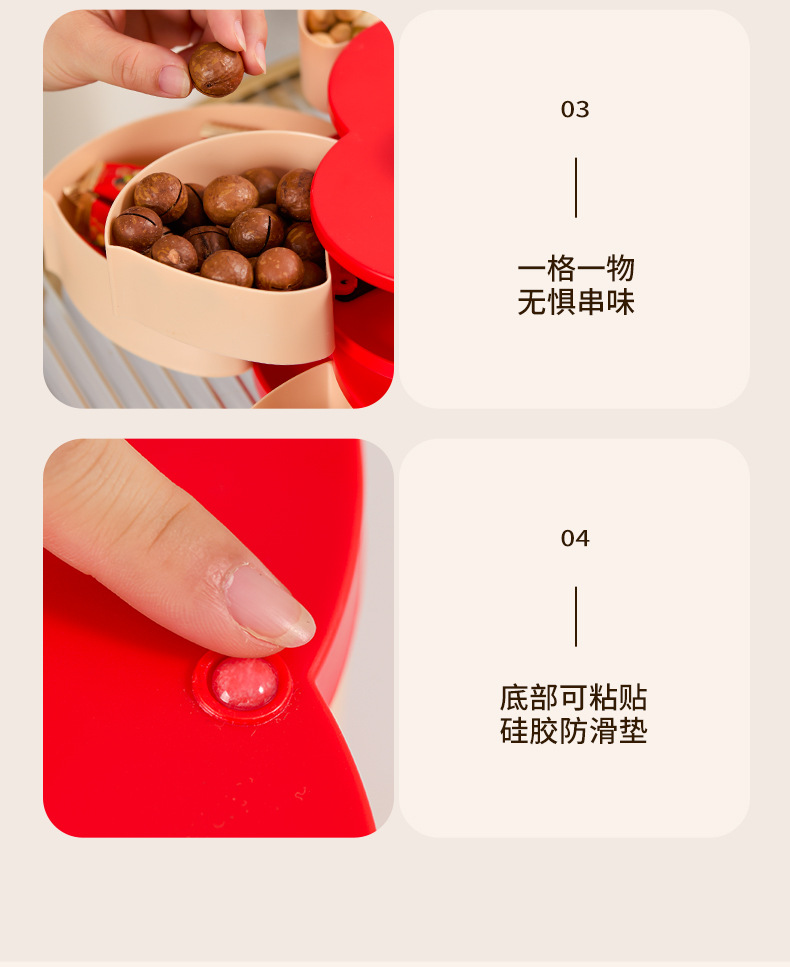 03

一格一物
无惧串味

04

底部可粘贴
硅胶防滑垫