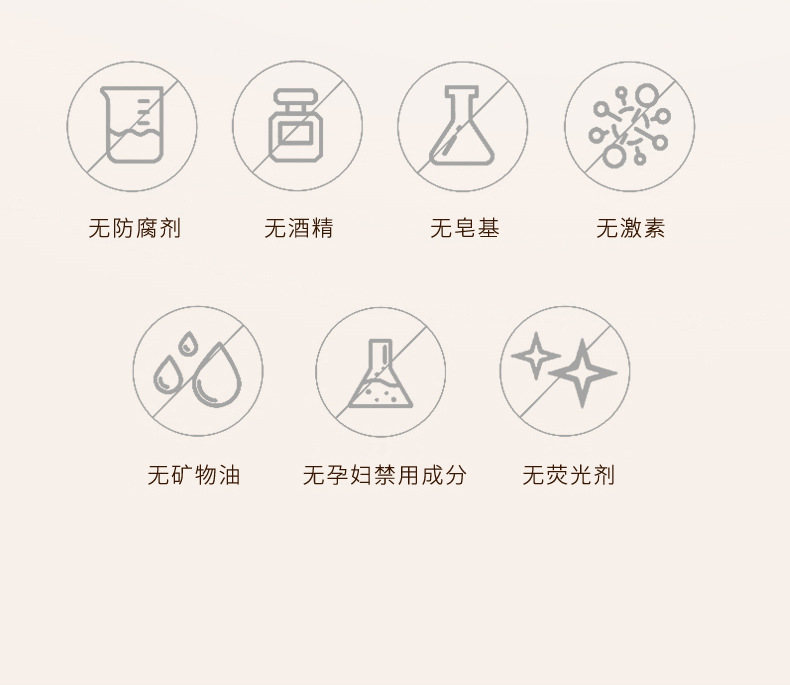 无防腐剂 无酒精 无皂基 无激素

无矿物油 无孕妇禁用成分 无荧光剂