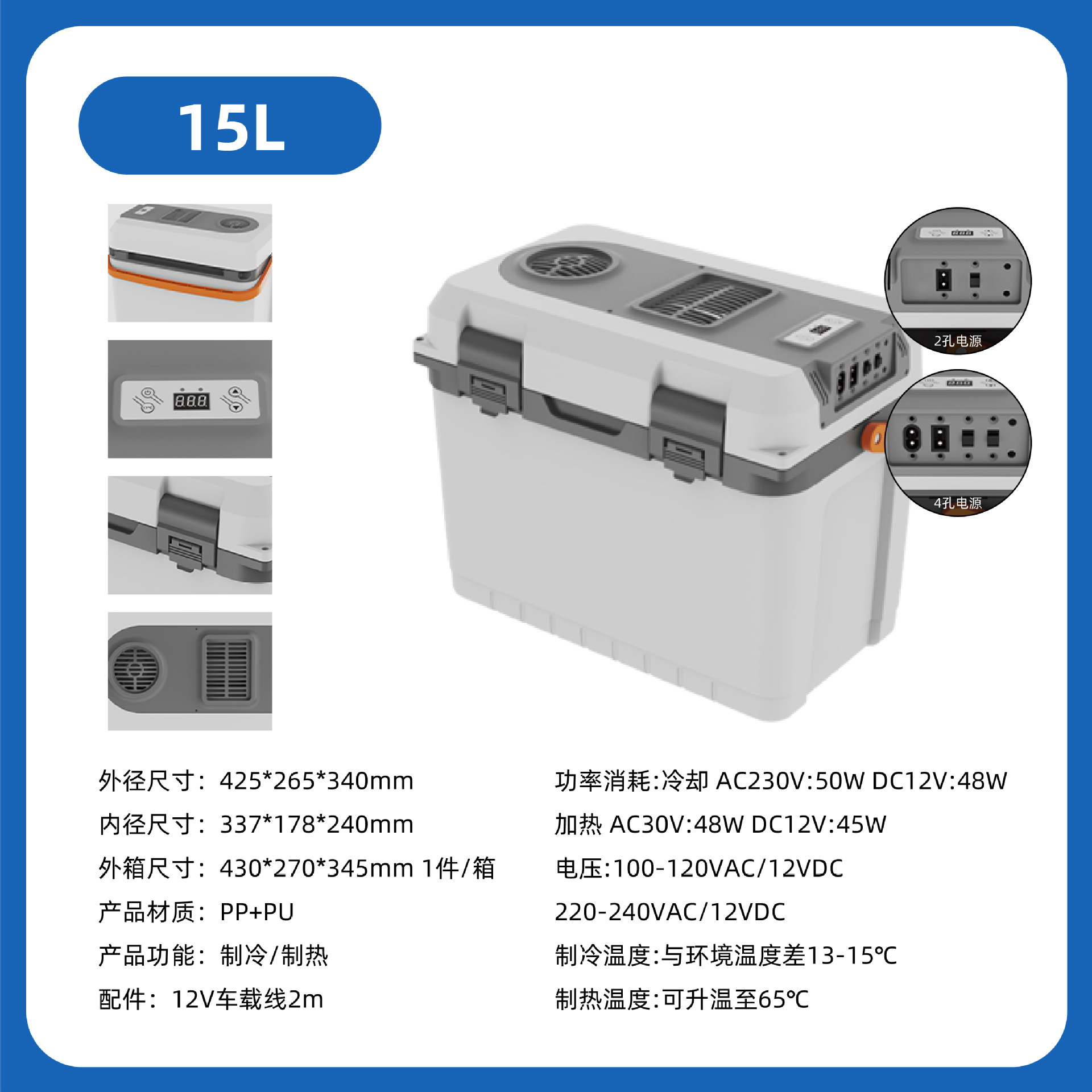 15L

8.8.8

2孔电源

4孔电源

外径尺寸：425*265*340mm

内径尺寸：337*178*240mm

外箱尺寸：430*270*345mm 1件/箱

产品材质：PP+PU

产品功能：制冷/制热

配件：12V车载线2m

功率消耗:冷却 AC230V:50W DC12V:48W

加热 AC30V:48W DC12V:45W

电压:100-120VAC/12VDC

220-240VAC/12VDC

制冷温度:与环境温度差13-15℃

制热温度:可升温至65℃