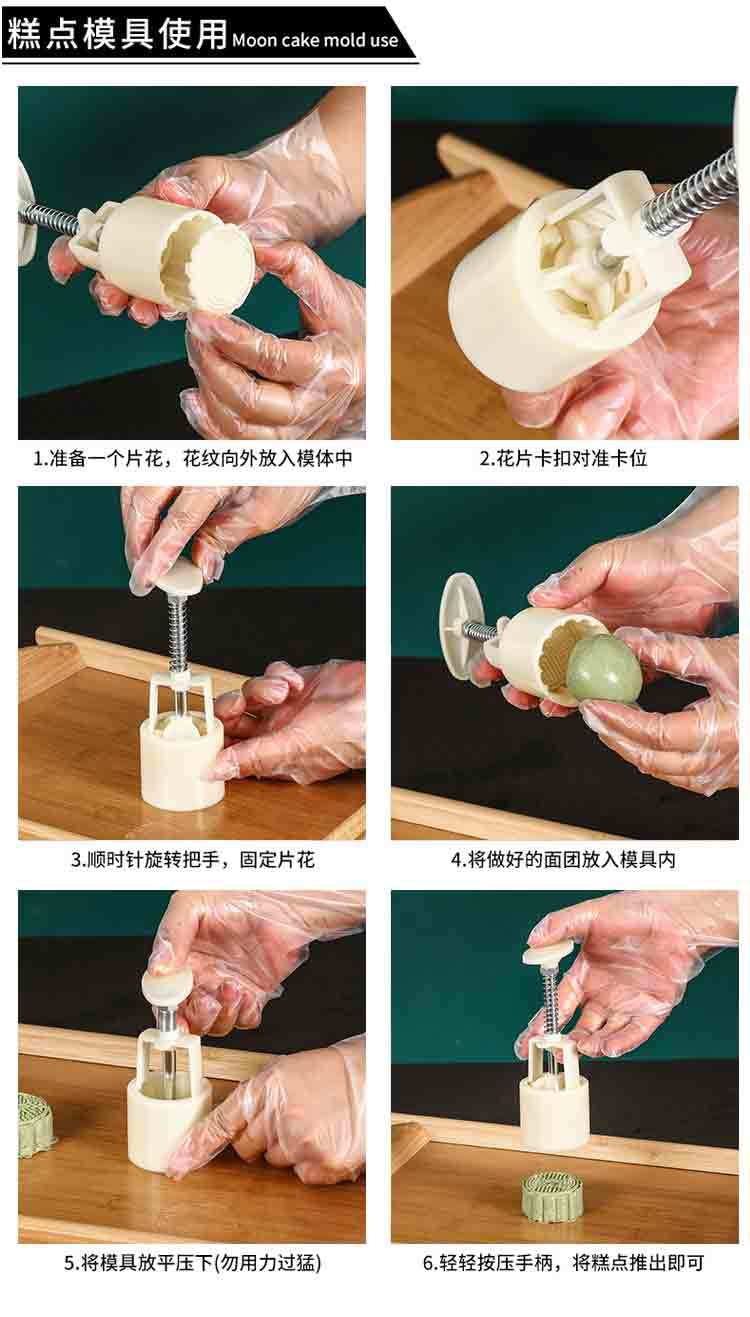 糕点模具使用 Moon cake mold use

1.准备一个片花，花纹向外放入模体中

2.花片卡扣对准卡位

3.顺时针旋转把手，固定片花

4.将做好的面团放入模具内

5.将模具放平压下(勿用力过猛)

6.轻轻按压手柄，将糕点推出即可