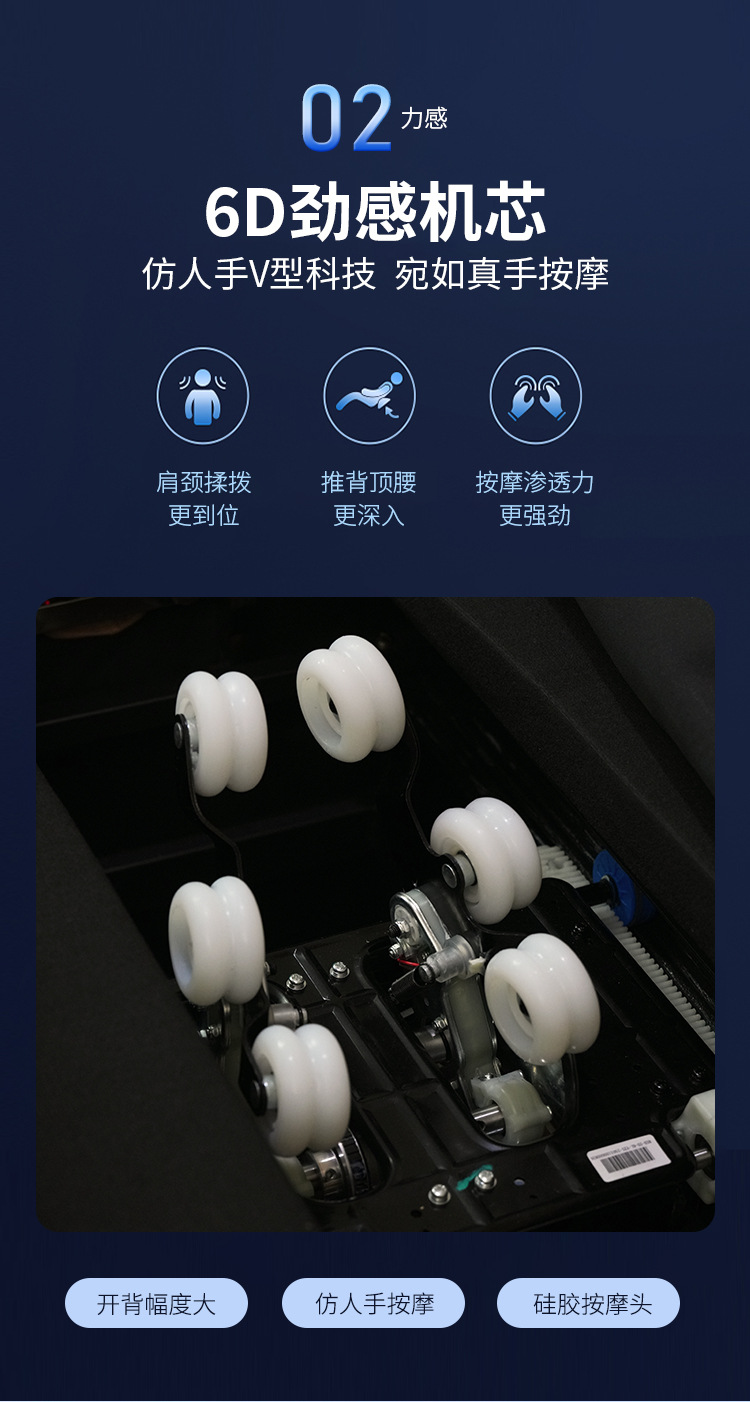 02 力感

6D劲感机芯

仿人手V型科技 宛如真手按摩

肩颈揉拨
更到位

推背顶腰
更深入

按摩渗透力
更强劲

开背幅度大

仿人手按摩

硅胶按摩头