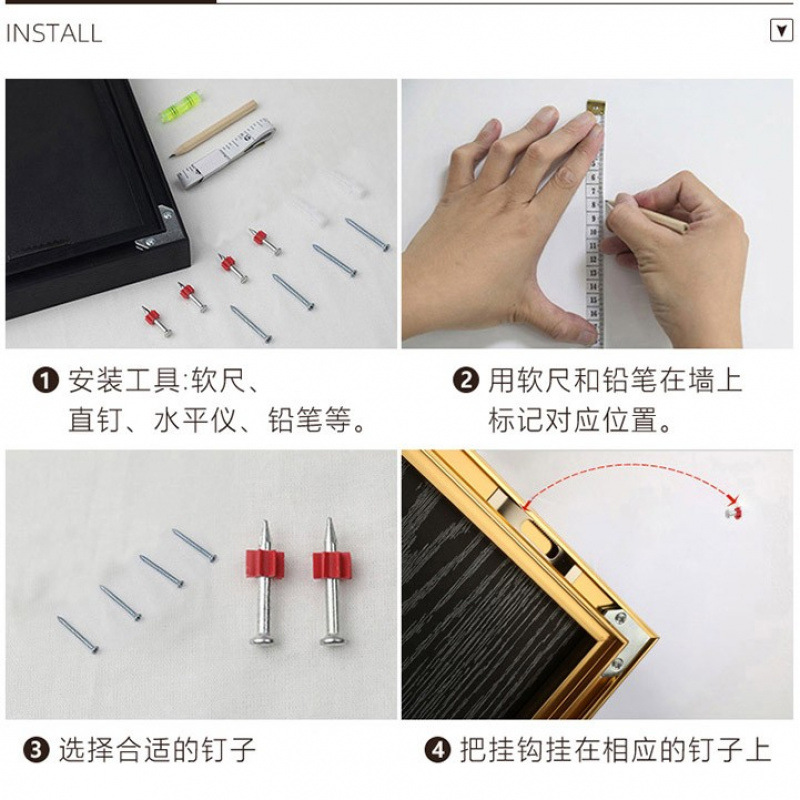 INSTALL

❶ 安装工具:软尺、直钉、水平仪、铅笔等。

❷ 用软尺和铅笔在墙上标记对应位置。

❸ 选择合适的钉子

❹ 把挂钩挂在相应的钉子上