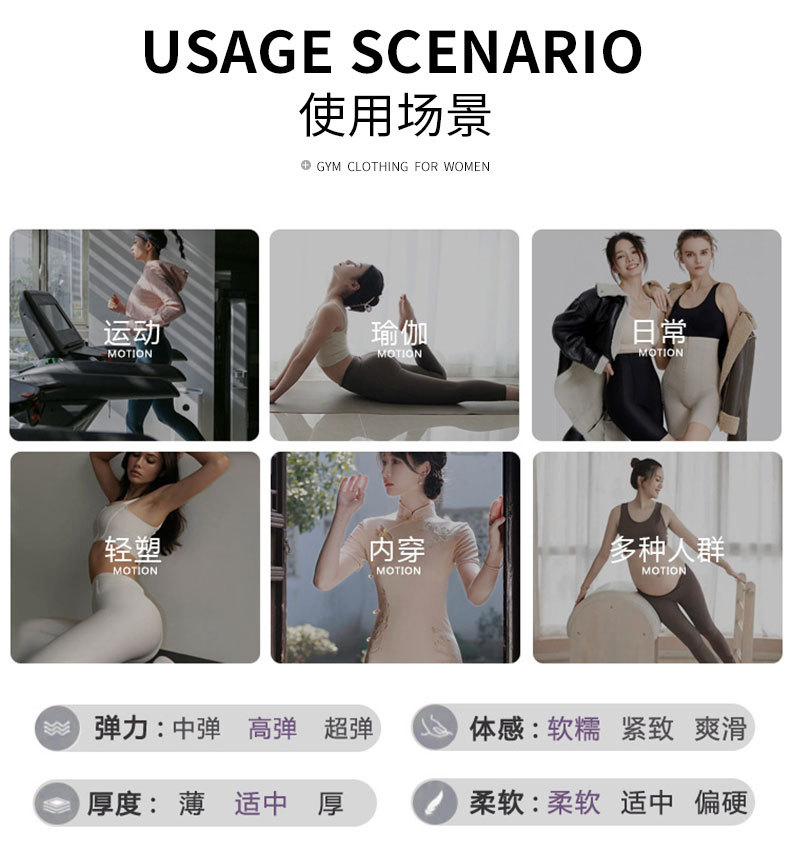 USAGE SCENARIO
使用场景

GYM CLOTHING FOR WOMEN

运动
MOTION

瑜伽
MOTION

日常
MOTION

轻塑
MOTION

内穿
MOTION

多种人群
MOTION

弹力：中弹 高弹 超弹

体感：软糯 紧致 爽滑

厚度：薄 适中 厚

柔软：柔软 适中 偏硬