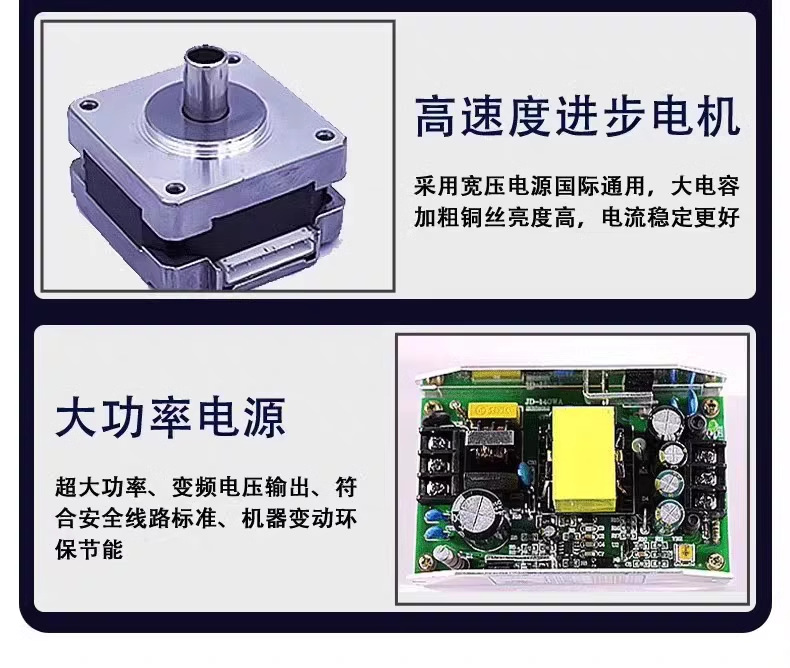 高速度进步电机

采用宽压电源国际通用，大电容加粗铜丝亮度高，电流稳定更好

大功率电源

超大功率、变频电压输出、符合安全线路标准、机器变动环保节能

JD-140WA