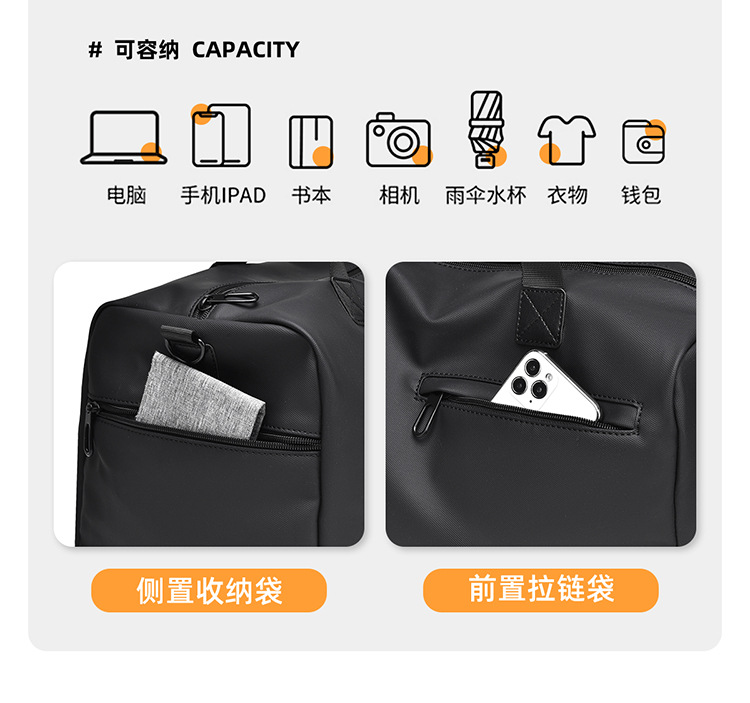 # 可容纳 CAPACITY

电脑 手机IPAD 书本 相机 雨伞水杯 衣物 钱包

侧置收纳袋

前置拉链袋