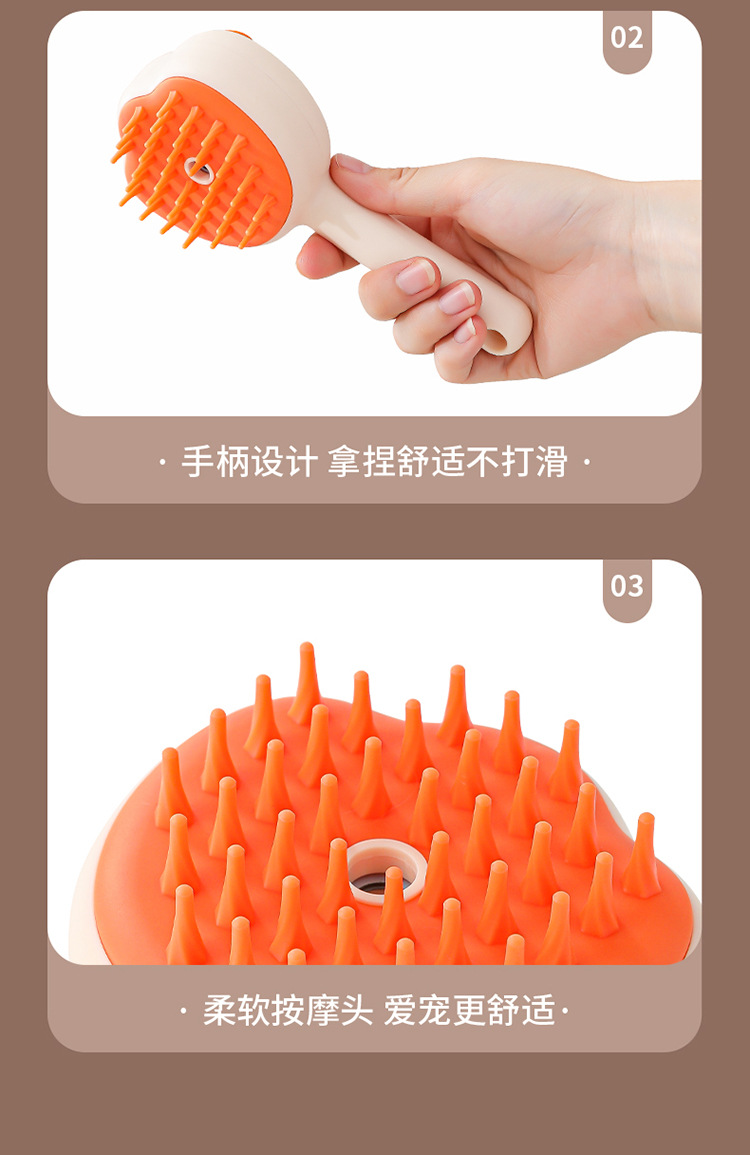 02

· 手柄设计 拿捏舒适不打滑 ·

03

· 柔软按摩头 爱宠更舒适·