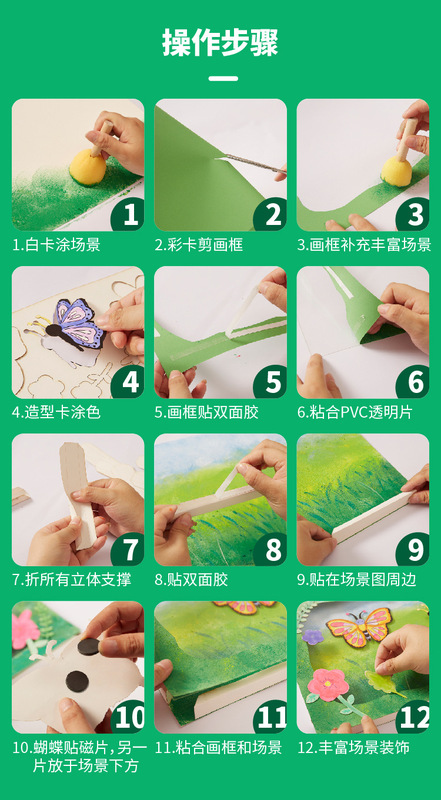 操作步骤

1

1.白卡涂场景

2

2.彩卡剪画框

3

3.画框补充丰富场景

4

4.造型卡涂色

5

5.画框贴双面胶

6

6.粘合PVC透明片

7

7.折所有立体支撑

8

8.贴双面胶

9

9.贴在场景图周边

10

10.蝴蝶贴磁片，另一片放于场景下方

11

11.粘合画框和场景

12

12.丰富场景装饰