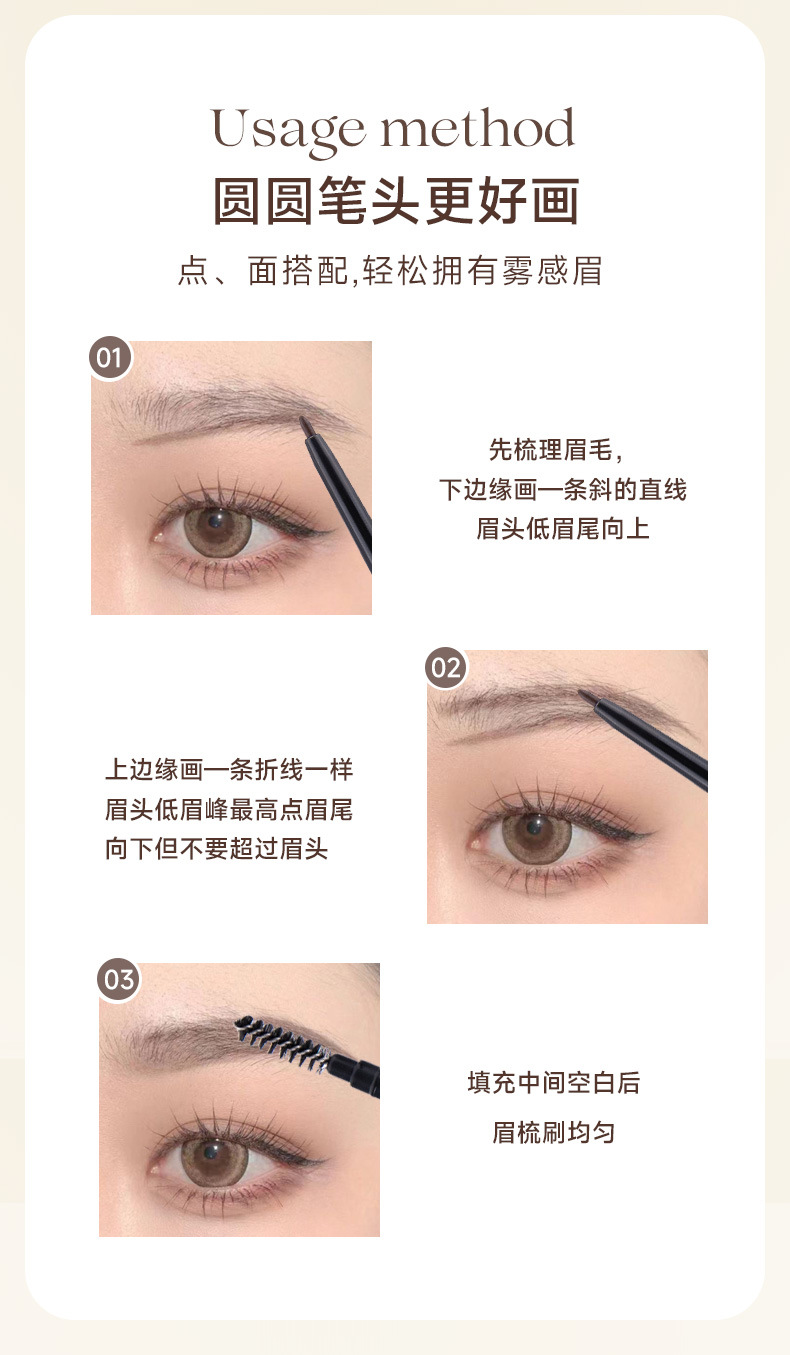 Usage method
圆圆笔头更好画
点、面搭配,轻松拥有雾感眉

01

先梳理眉毛,
下边缘画一条斜的直线
眉头低眉尾向上

02

上边缘画一条折线一样
眉头低眉峰最高点眉尾
向下但不要超过眉头

03

填充中间空白后
眉梳刷均匀