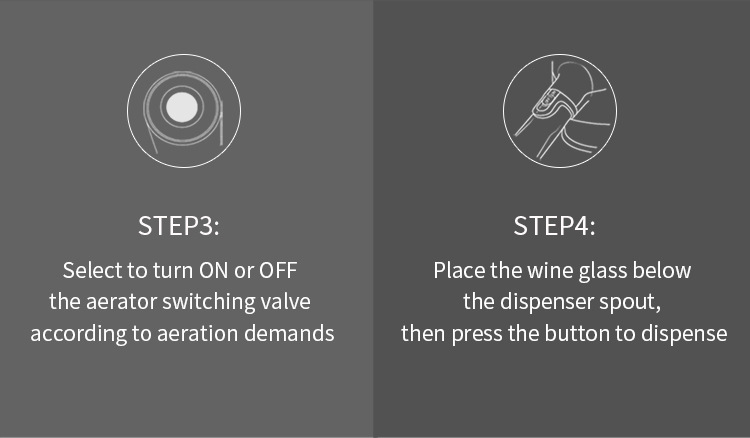 STEP3:

Select to turn ON or OFF the aerator switching valve according to aeration demands

STEP4:

Place the wine glass below the dispenser spout, then press the button to dispense