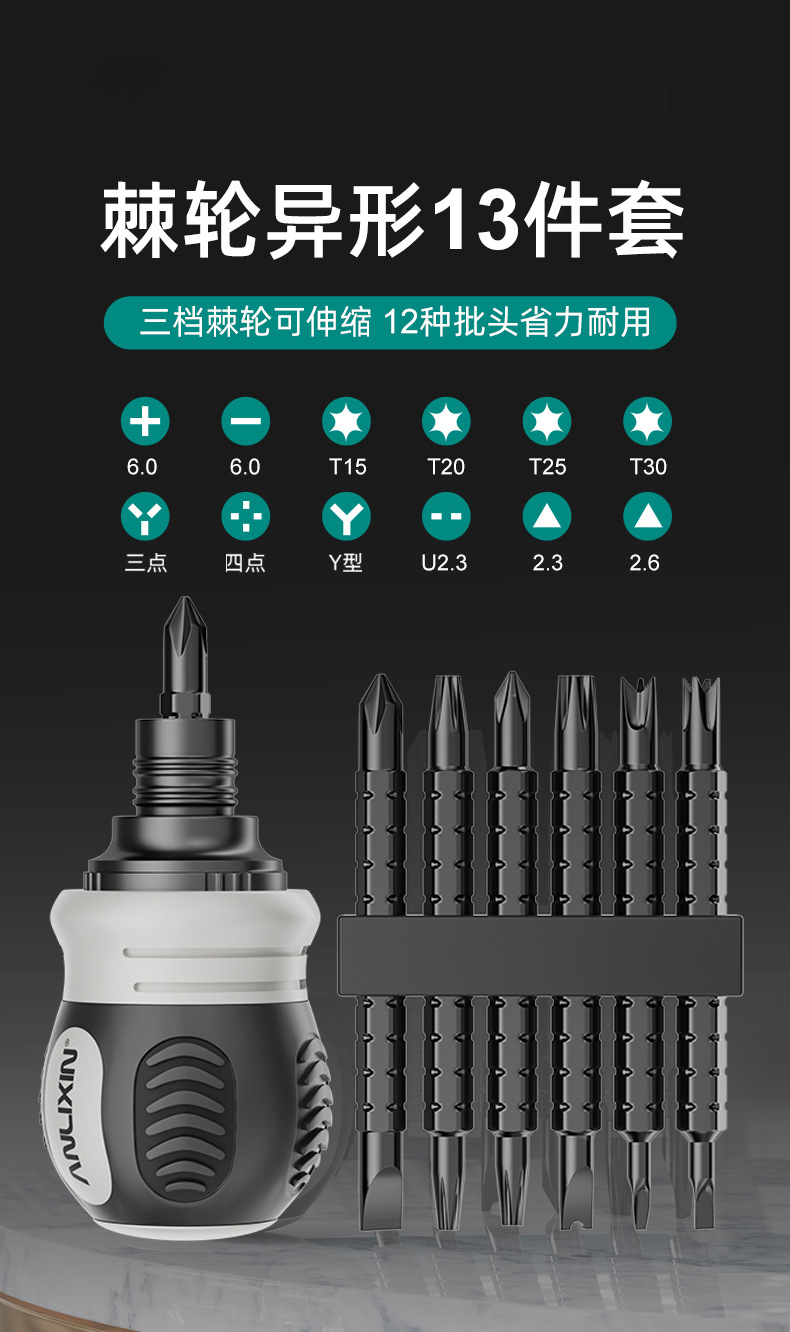 棘轮异形13件套

三档棘轮可伸缩 12种批头省力耐用

6.0 6.0 T15 T20 T25 T30

三点 四点 Y型 U2.3 2.3 2.6

ANLIXIN