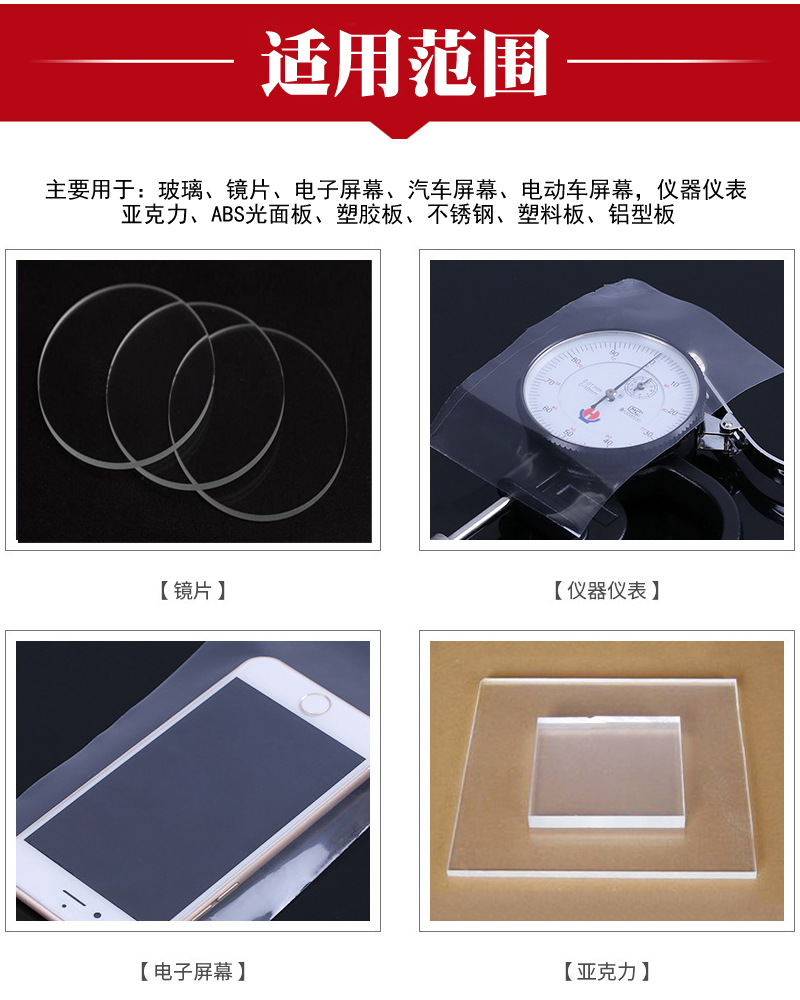 适用范围

主要用于：玻璃、镜片、电子屏幕、汽车屏幕、电动车屏幕，仪器仪表
亚克力、ABS光面板、塑胶板、不锈钢、塑料板、铝型板

【镜片】

【仪器仪表】

【电子屏幕】

【亚克力】