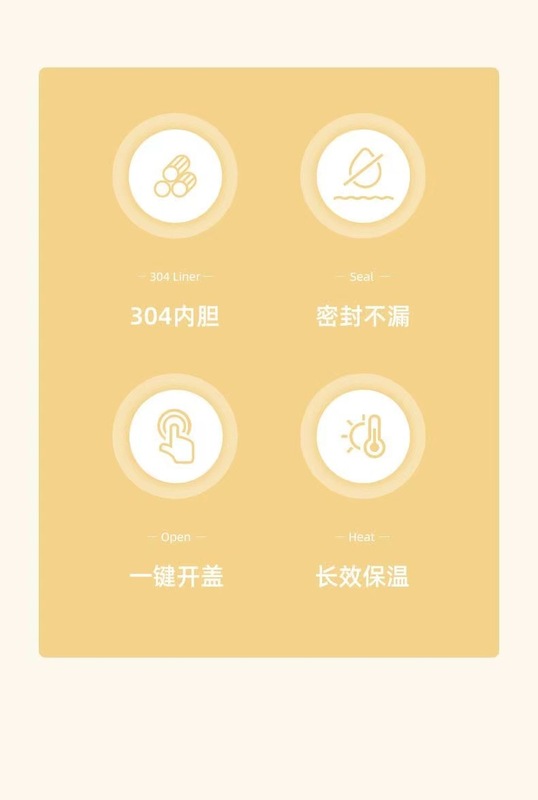 - 304 Liner -

304内胆

- Seal -

密封不漏

- Open -

一键开盖

- Heat -

长效保温