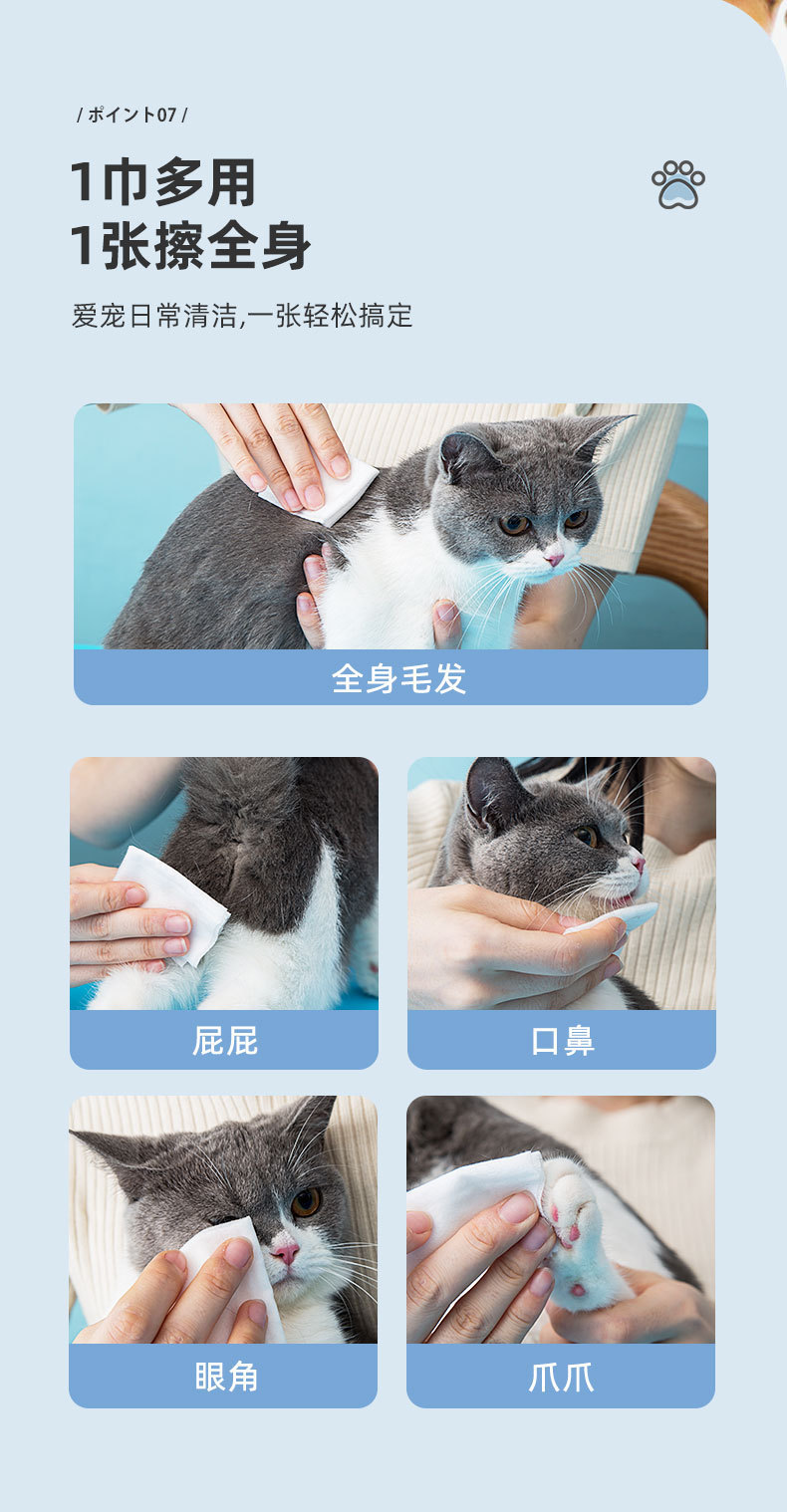 / ポイント07 /

1巾多用
1张擦全身

爱宠日常清洁,一张轻松搞定

全身毛发

屁屁

口鼻

眼角

爪爪