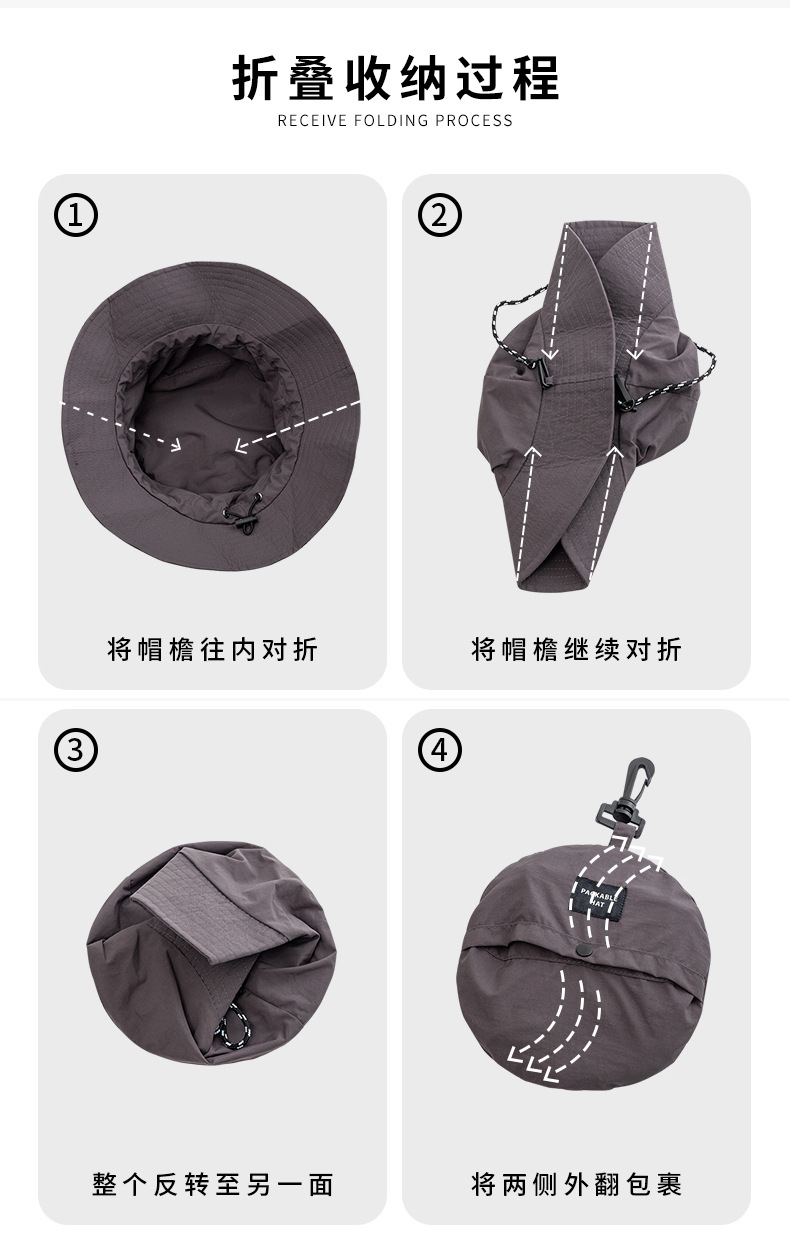 折叠收纳过程
RECEIVE FOLDING PROCESS

①
将帽檐往内对折

②
将帽檐继续对折

③
整个反转至另一面

④
PACKABLE HAT
将两侧外翻包裹