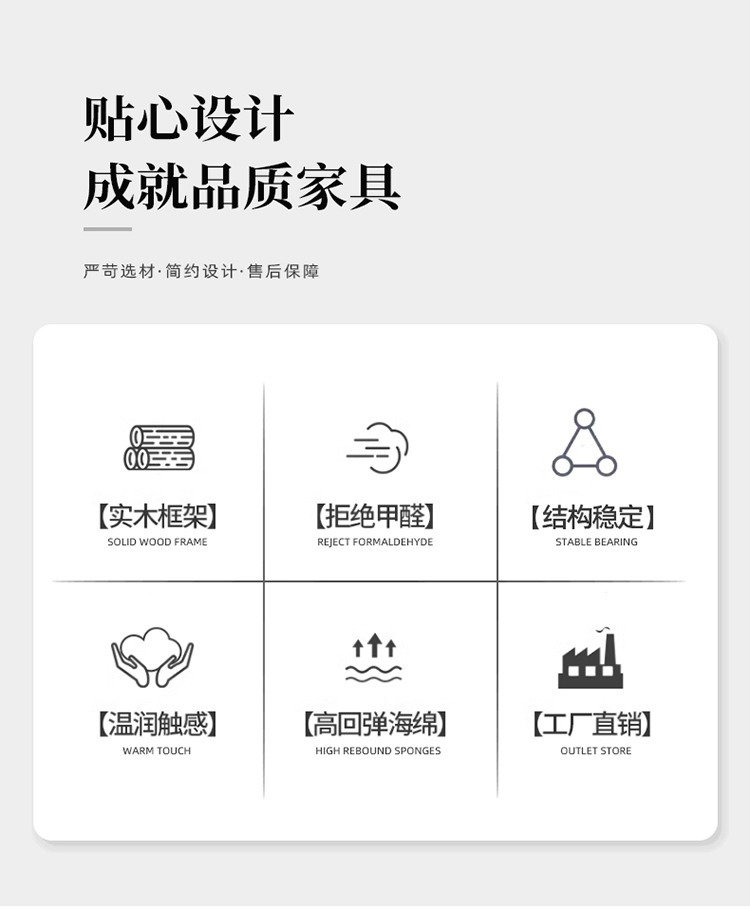 贴心设计
成就品质家具

严苛选材·简约设计·售后保障

【实木框架】
SOLID WOOD FRAME

【拒绝甲醛】
REJECT FORMALDEHYDE

【结构稳定】
STABLE BEARING

【温润触感】
WARM TOUCH

【高回弹海绵】
HIGH REBOUND SPONGES

【工厂直销】
OUTLET STORE