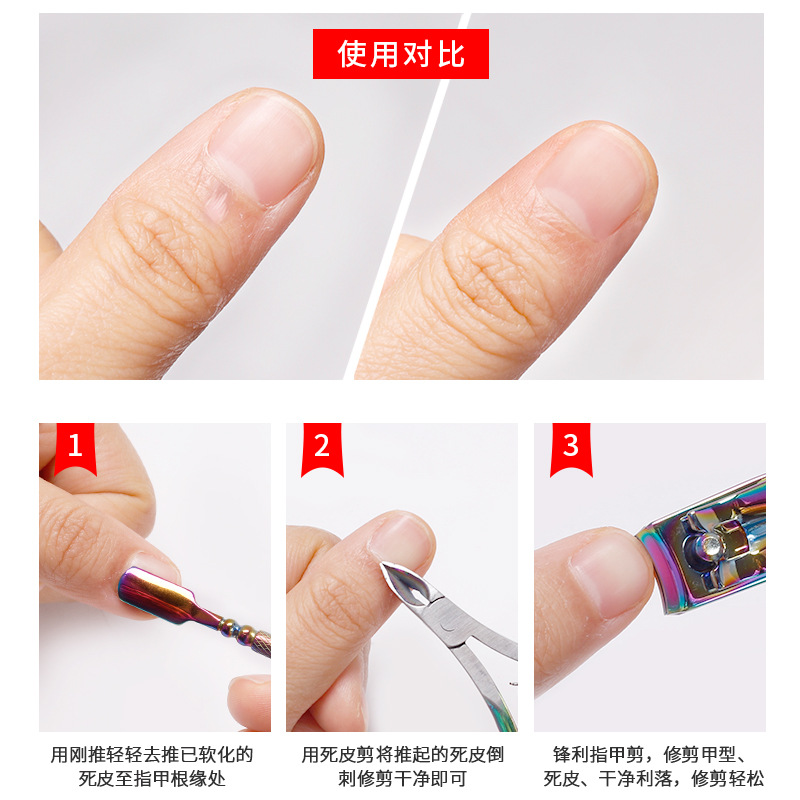 使用对比

1

用刚推轻轻去推已软化的死皮至指甲根缘处

2

用死皮剪将推起的死皮倒刺修剪干净即可

3

锋利指甲剪，修剪甲型、死皮、干净利落，修剪轻松