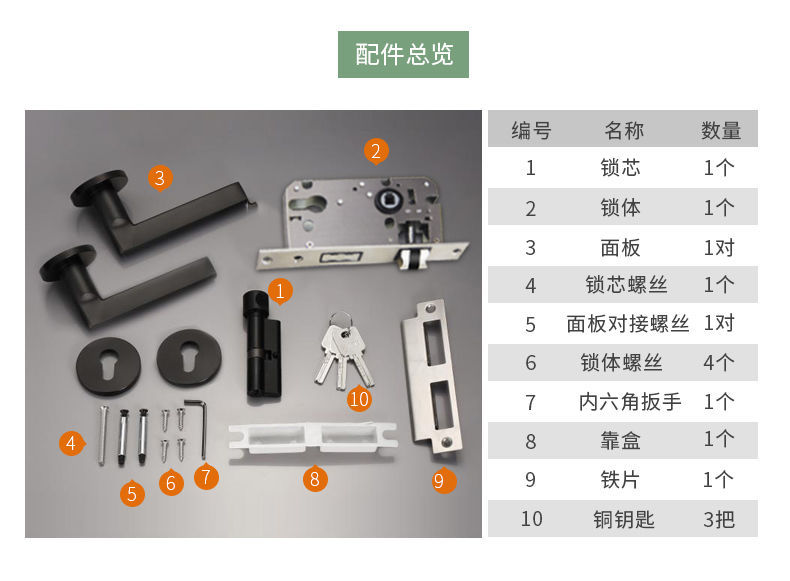 配件总览

3
2
1
10
4
5
6
7
8
9

| 编号 | 名称 | 数量 |
|---|---|---|
| 1 | 锁芯 | 1个 |
| 2 | 锁体 | 1个 |
| 3 | 面板 | 1对 |
| 4 | 锁芯螺丝 | 1个 |
| 5 | 面板对接螺丝 | 1对 |
| 6 | 锁体螺丝 | 4个 |
| 7 | 内六角扳手 | 1个 |
| 8 | 靠盒 | 1个 |
| 9 | 铁片 | 1个 |
| 10 | 铜钥匙 | 3把 |