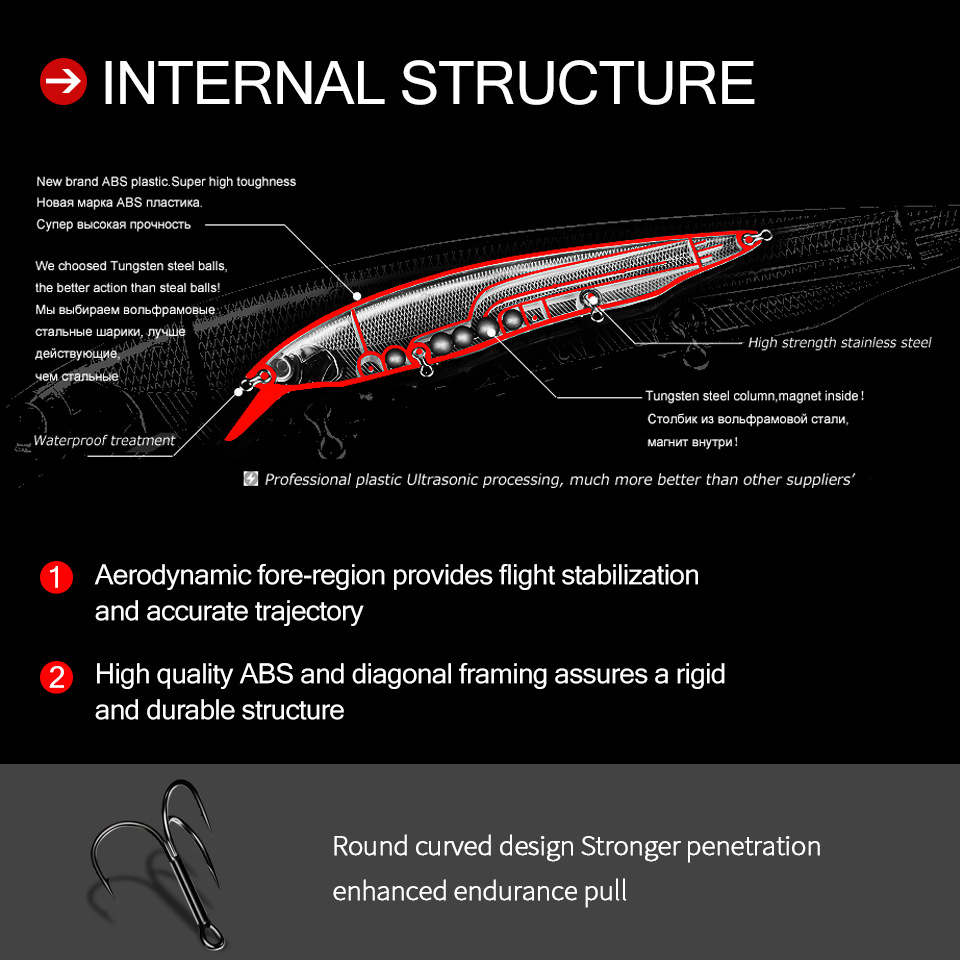 INTERNAL STRUCTURE

New brand ABS plastic.Super high toughness
Новая марка ABS пластика.
Супер высокая прочность

We choosed Tungsten steel balls, the better action than steal balls!
Мы выбираем вольфрамовые стальные шарики, лучше действующие, чем стальные

Waterproof treatment

High strength stainless steel

Tungsten steel column,magnet inside!
Столбик из вольфрамовой стали, магнит внутри!

Professional plastic Ultrasonic processing, much more better than other suppliers'

1 Aerodynamic fore-region provides flight stabilization and accurate trajectory

2 High quality ABS and diagonal framing assures a rigid and durable structure

Round curved design Stronger penetration enhanced endurance pull