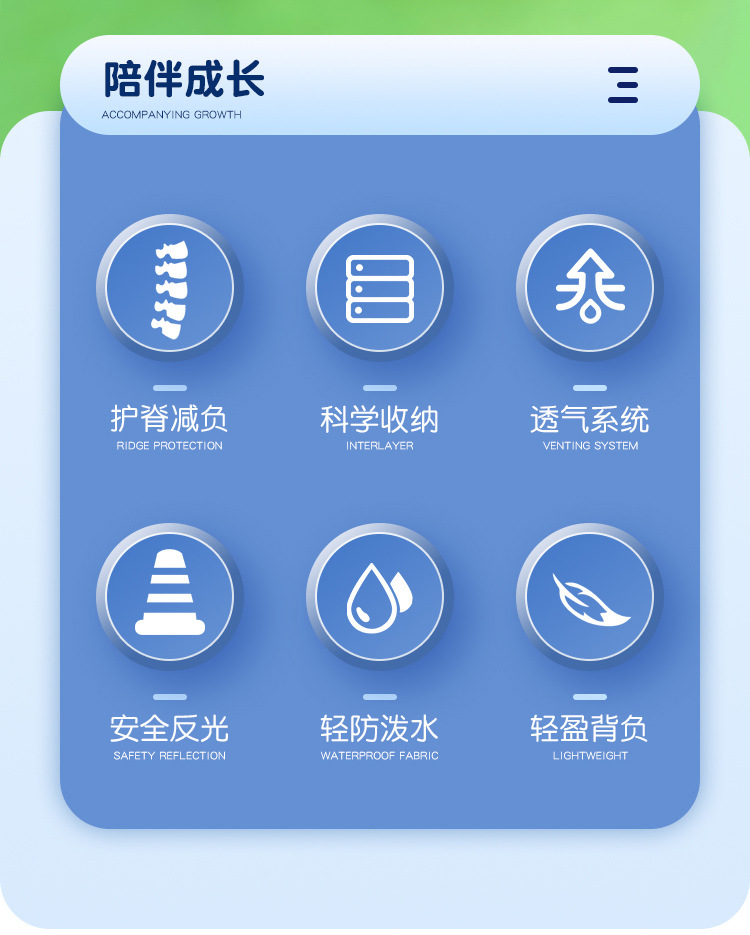 陪伴成长
ACCOMPANYING GROWTH

护脊减负
RIDGE PROTECTION

科学收纳
INTERLAYER

透气系统
VENTING SYSTEM

安全反光
SAFETY REFLECTION

轻防泼水
WATERPROOF FABRIC

轻盈背负
LIGHTWEIGHT