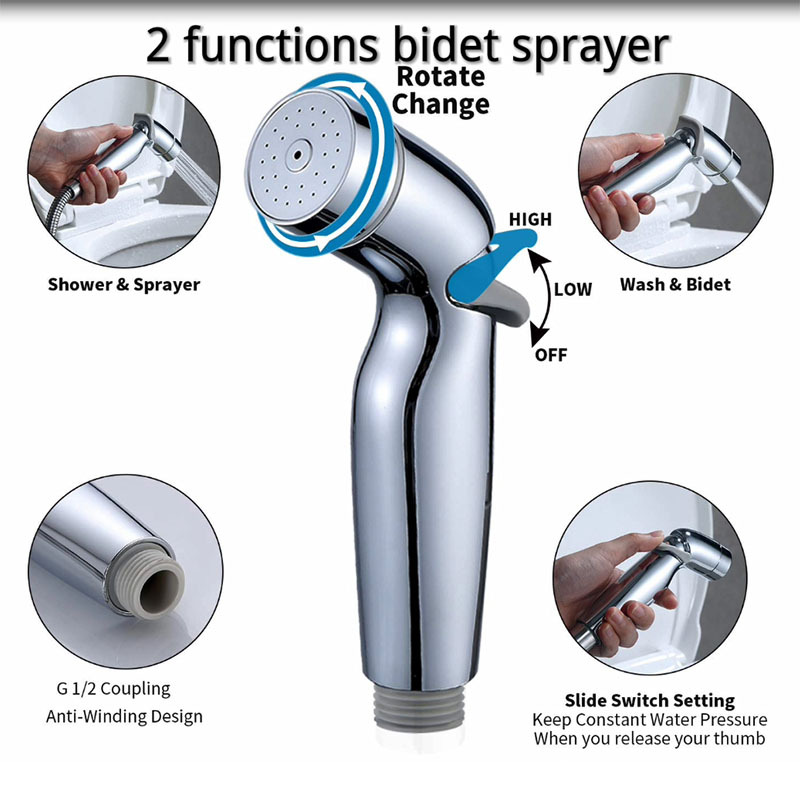 2 functions bidet sprayer

Rotate Change

Shower & Sprayer

HIGH

LOW

OFF

Wash & Bidet

G 1/2 Coupling
Anti-Winding Design

Slide Switch Setting
Keep Constant Water Pressure
When you release your thumb