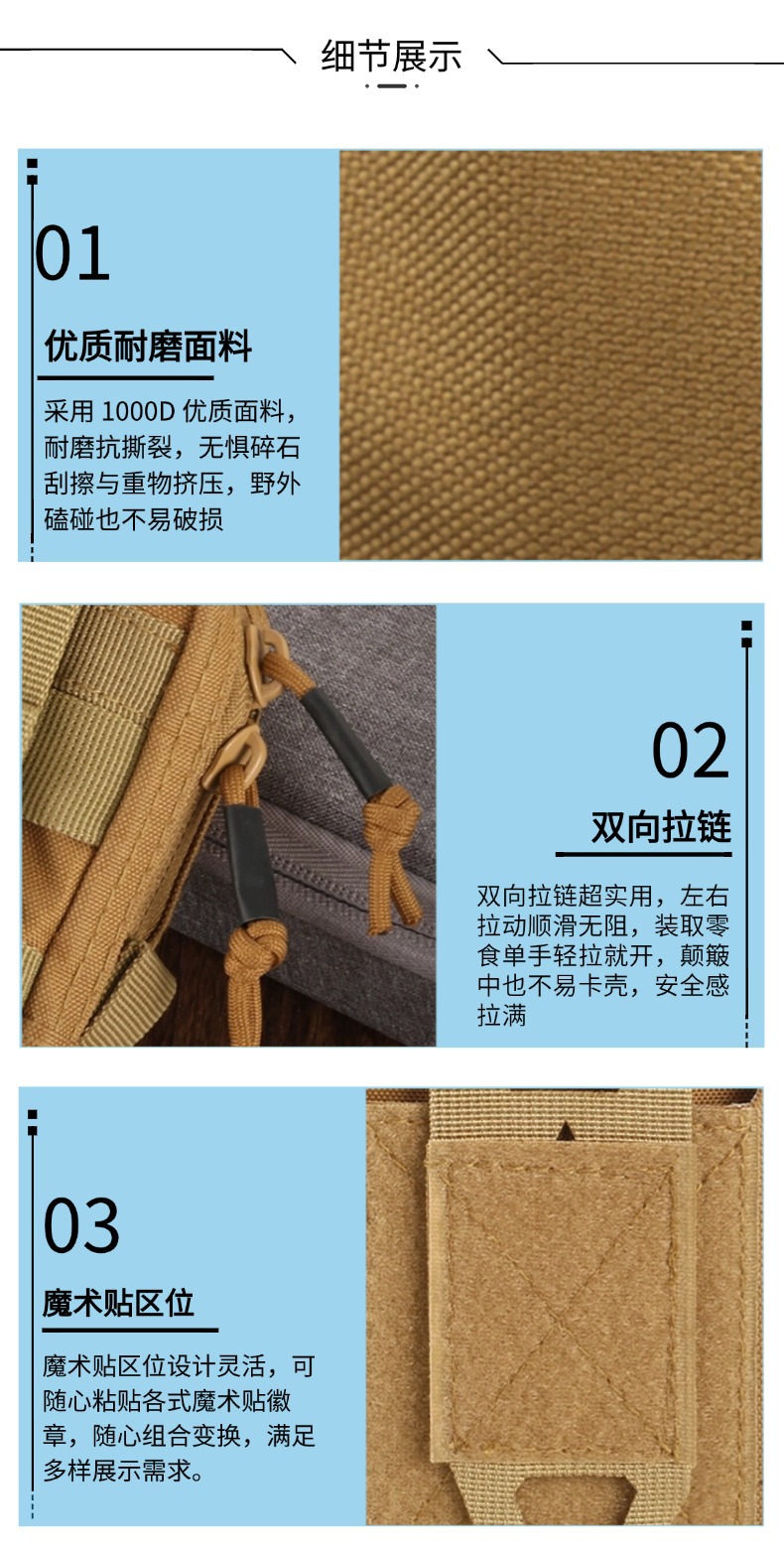 细节展示

01

优质耐磨面料

采用 1000D 优质面料，耐磨抗撕裂，无惧碎石刮擦与重物挤压，野外磕碰也不易破损

02

双向拉链

双向拉链超实用，左右拉动顺滑无阻，装取零食单手轻拉就开，颠簸中也不易卡壳，安全感拉满

03

魔术贴区位

魔术贴区位设计灵活，可随心粘贴各式魔术贴徽章，随心组合变换，满足多样展示需求。