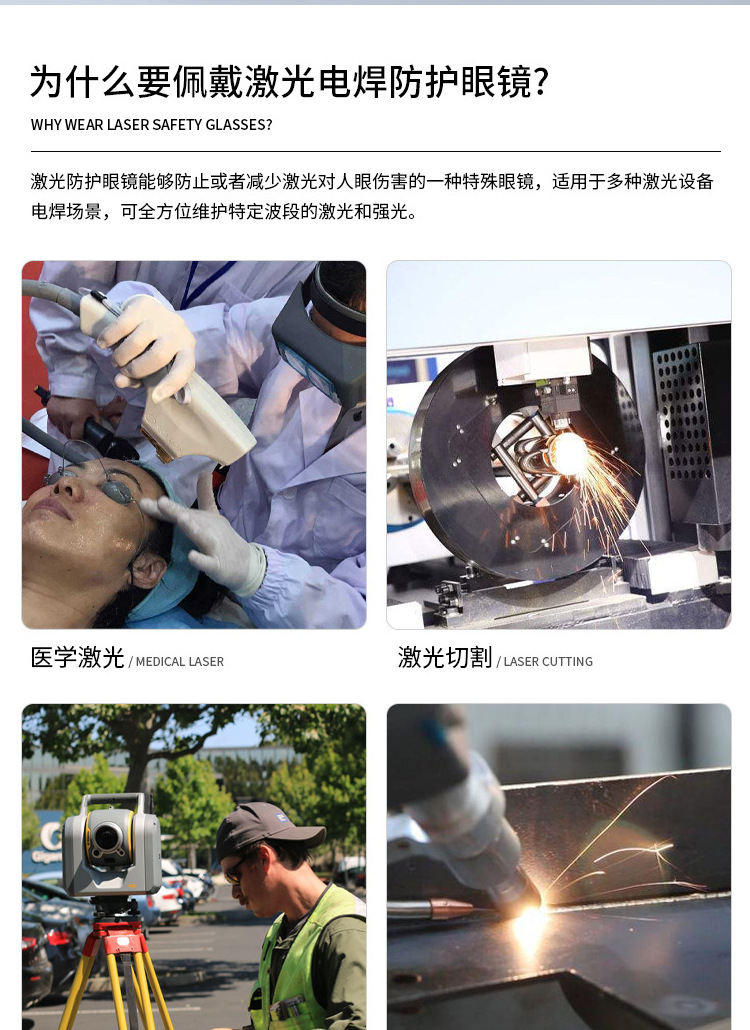 为什么要佩戴激光电焊防护眼镜?

WHY WEAR LASER SAFETY GLASSES?

激光防护眼镜能够防止或者减少激光对人眼伤害的一种特殊眼镜，适用于多种激光设备电焊场景，可全方位维护特定波段的激光和强光。

医学激光 / MEDICAL LASER

激光切割 / LASER CUTTING