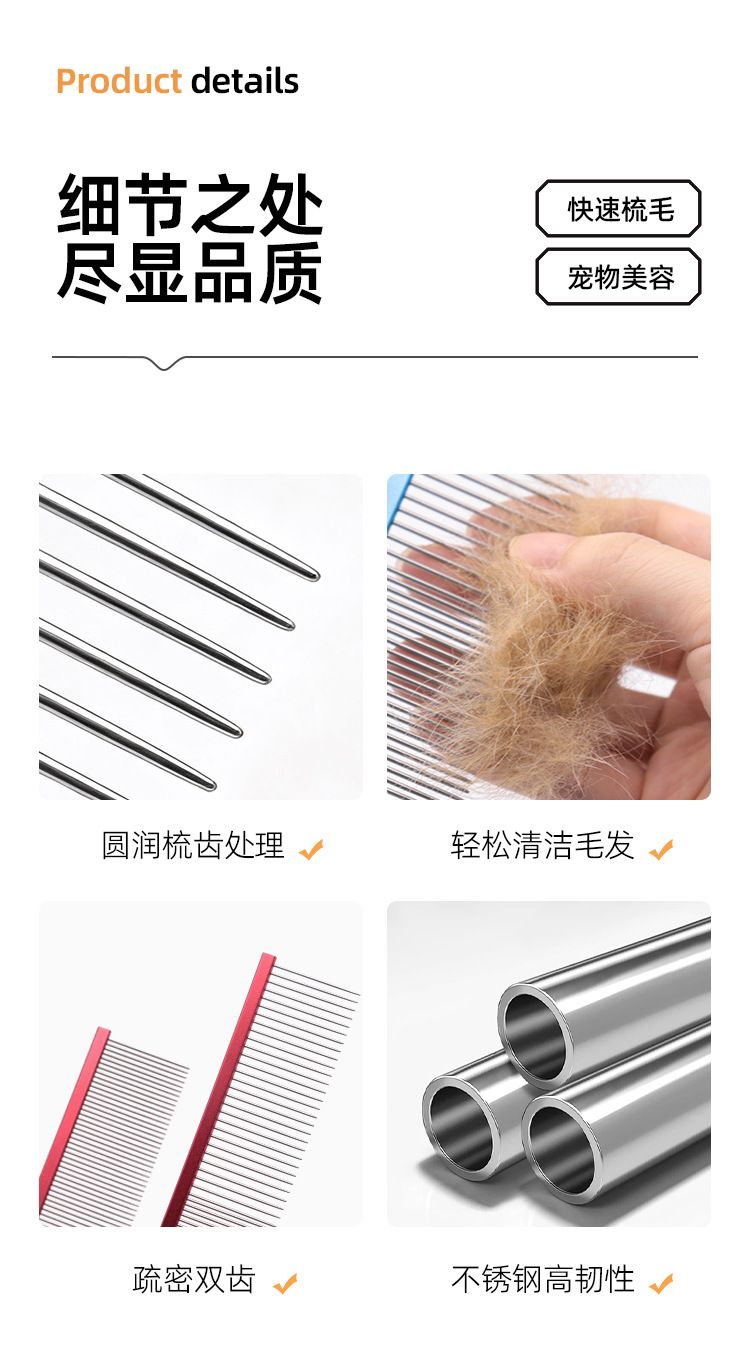 Product details

细节之处
尽显品质

快速梳毛

宠物美容

圆润梳齿处理

轻松清洁毛发

疏密双齿

不锈钢高韧性