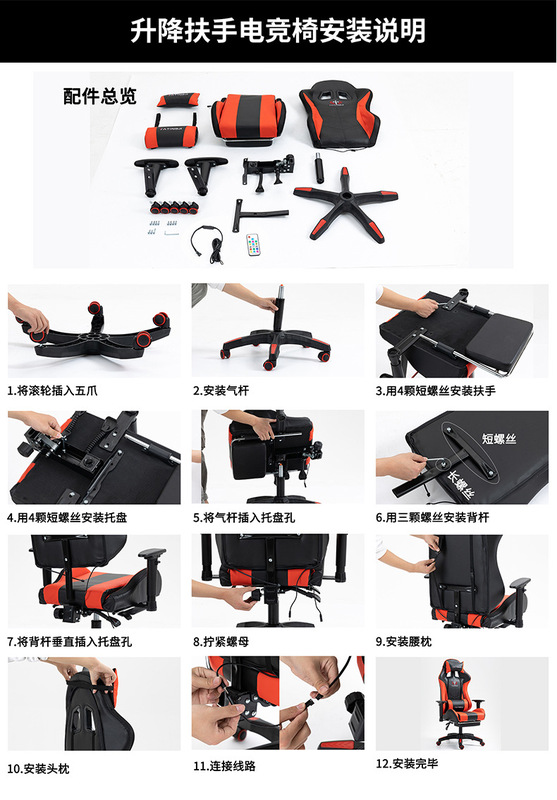 升降扶手电竞椅安装说明

配件总览

1.将滚轮插入五爪

2.安装气杆

3.用4颗短螺丝安装扶手

4.用4颗短螺丝安装托盘

5.将气杆插入托盘孔

短螺丝

长螺丝

6.用三颗螺丝安装背杆

7.将背杆垂直插入托盘孔

8.拧紧螺母

9.安装腰枕

10.安装头枕

11.连接线路

12.安装完毕