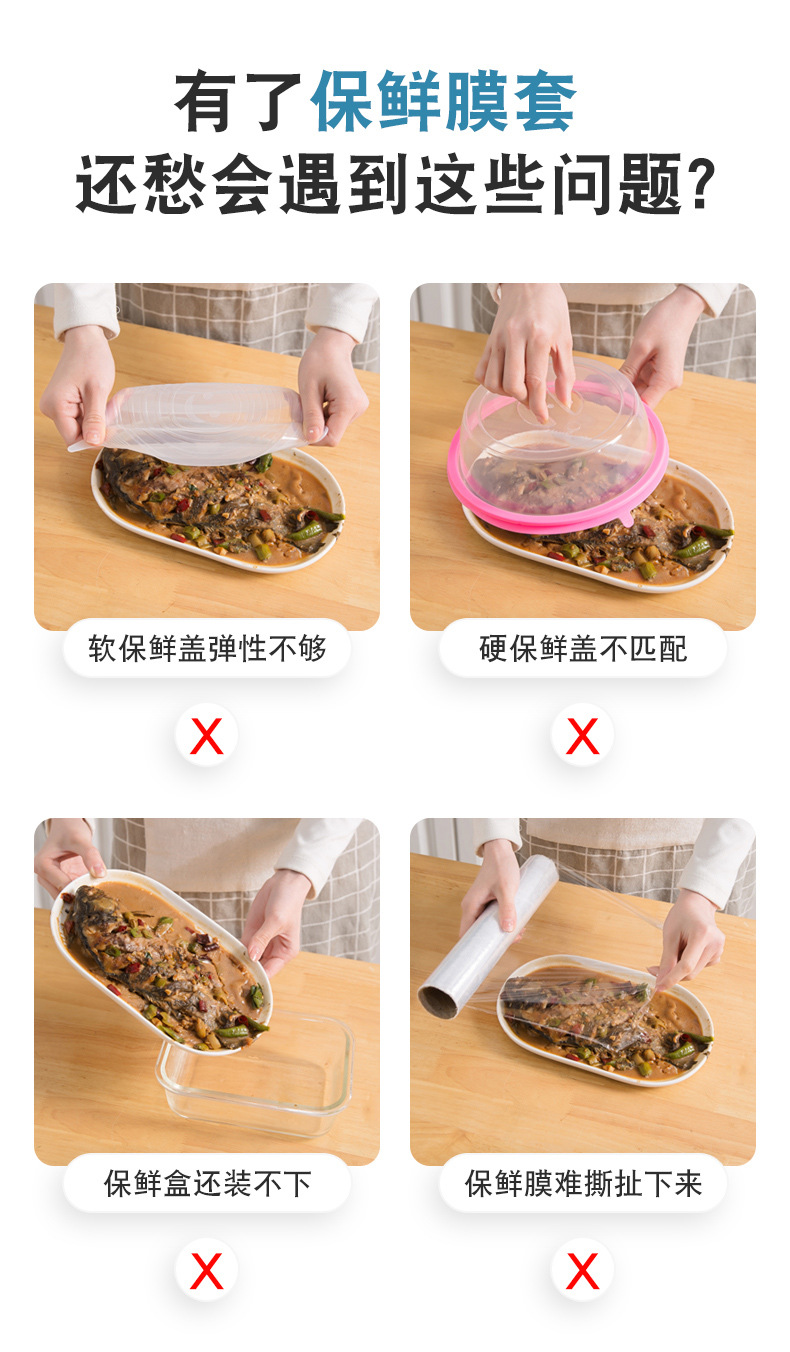 有了保鲜膜套
还愁会遇到这些问题?

软保鲜盖弹性不够

X

硬保鲜盖不匹配

X

保鲜盒还装不下

X

保鲜膜难撕扯下来

X