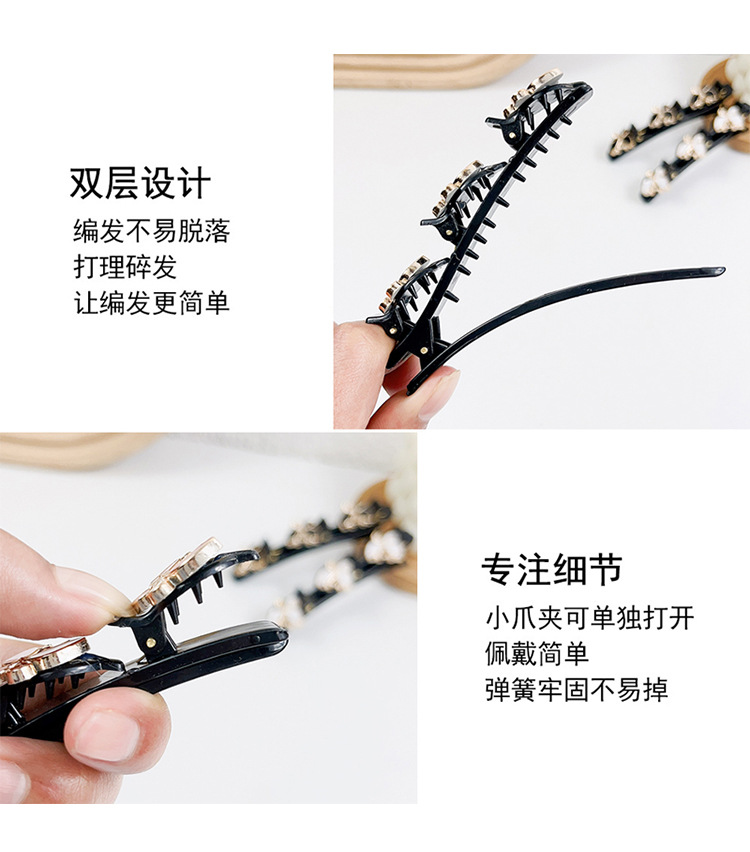 双层设计
编发不易脱落
打理碎发
让编发更简单

专注细节
小爪夹可单独打开
佩戴简单
弹簧牢固不易掉