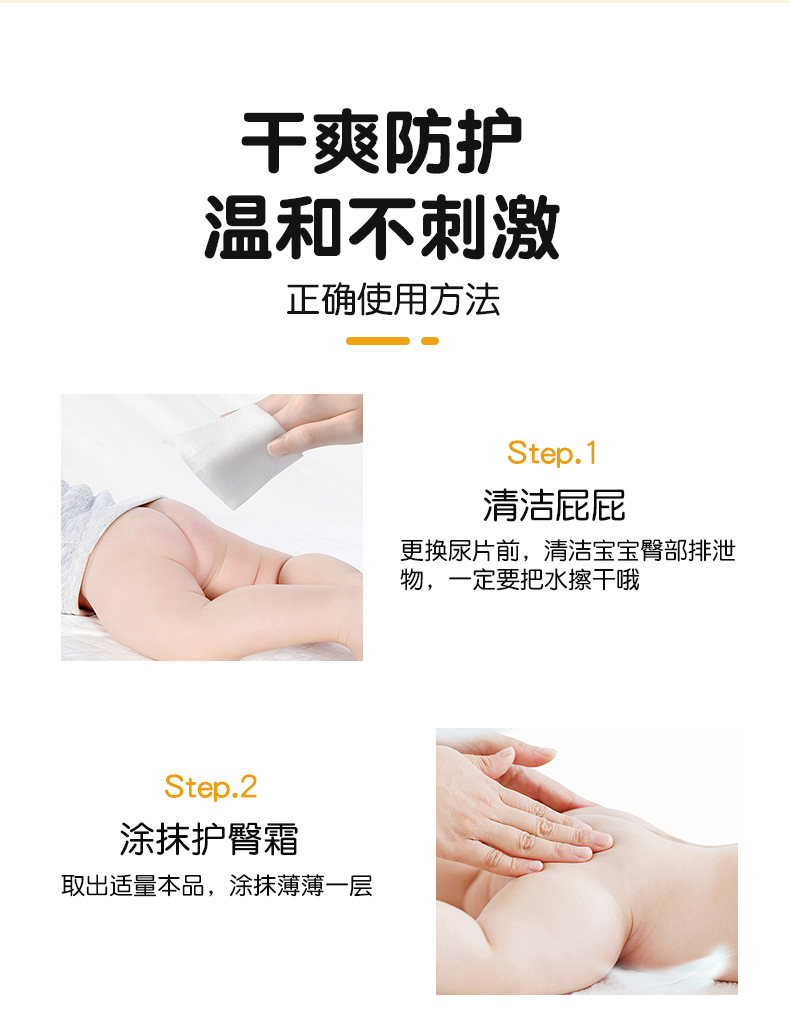 干爽防护
温和不刺激

正确使用方法

Step.1
清洁屁屁
更换尿片前，清洁宝宝臀部排泄物，一定要把水擦干哦

Step.2
涂抹护臀霜
取出适量本品，涂抹薄薄一层