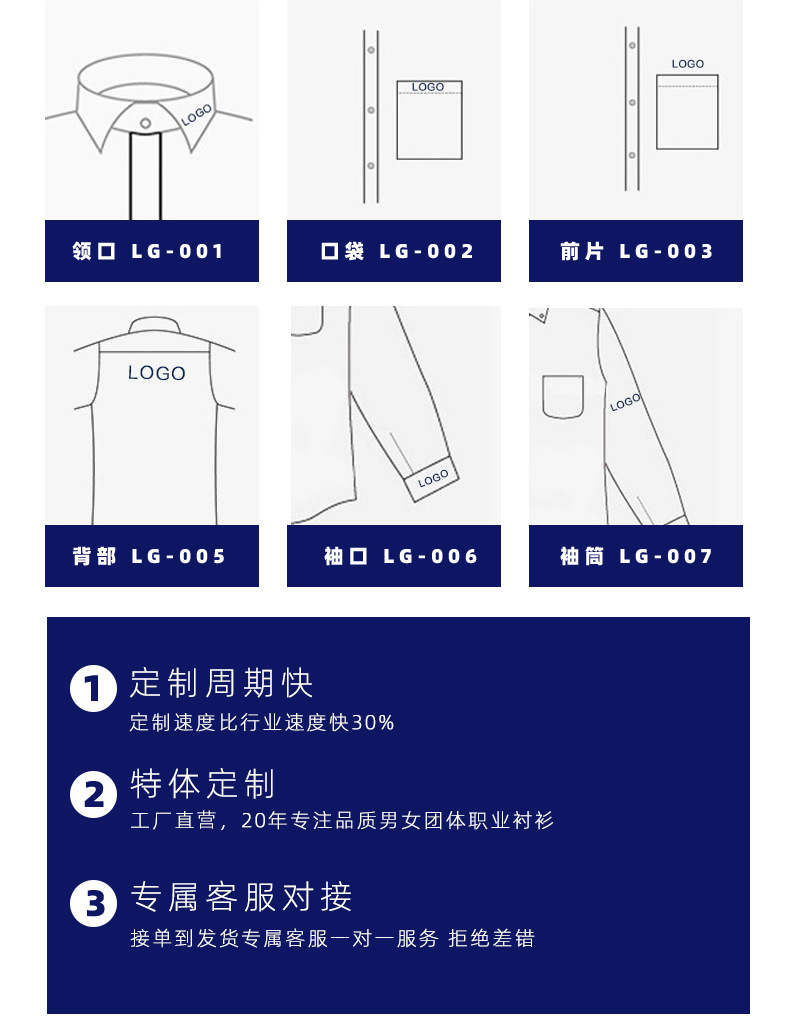 LOGO

领口 LG-001

LOGO

口袋 LG-002

LOGO

前片 LG-003

LOGO

背部 LG-005

LOGO

袖口 LG-006

LOGO

袖筒 LG-007

1 定制周期快
定制速度比行业速度快30%

2 特体定制
工厂直营，20年专注品质男女团体职业衬衫

3 专属客服对接
接单到发货专属客服一对一服务 拒绝差错