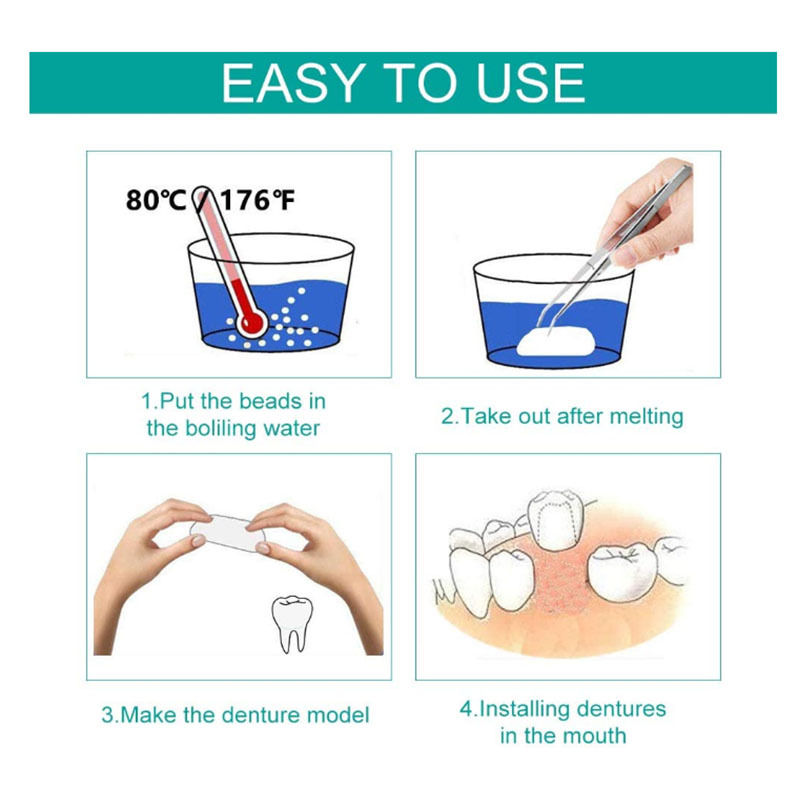 EASY TO USE

80℃ / 176℉

1.Put the beads in the boliling water

2.Take out after melting

3.Make the denture model

4.Installing dentures in the mouth