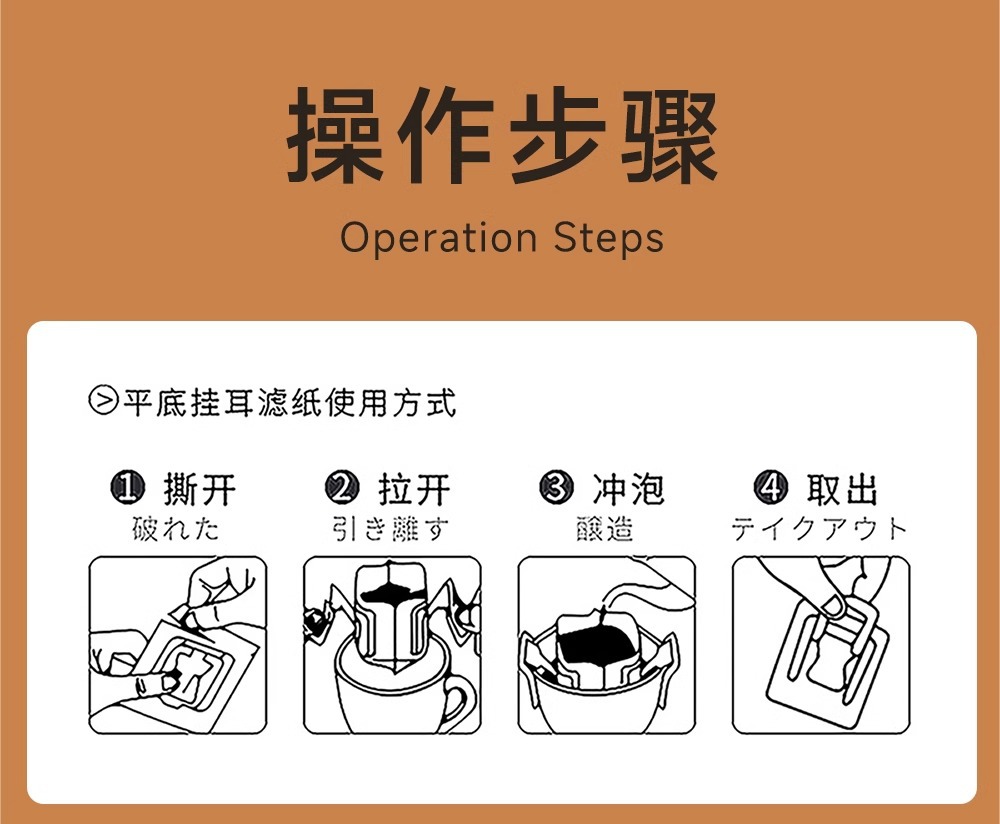 操作步骤

Operation Steps

>平底挂耳滤纸使用方式

❶ 撕开
破れた

❷ 拉开
引き離す

❸ 冲泡
醸造

❹ 取出
テイクアウト