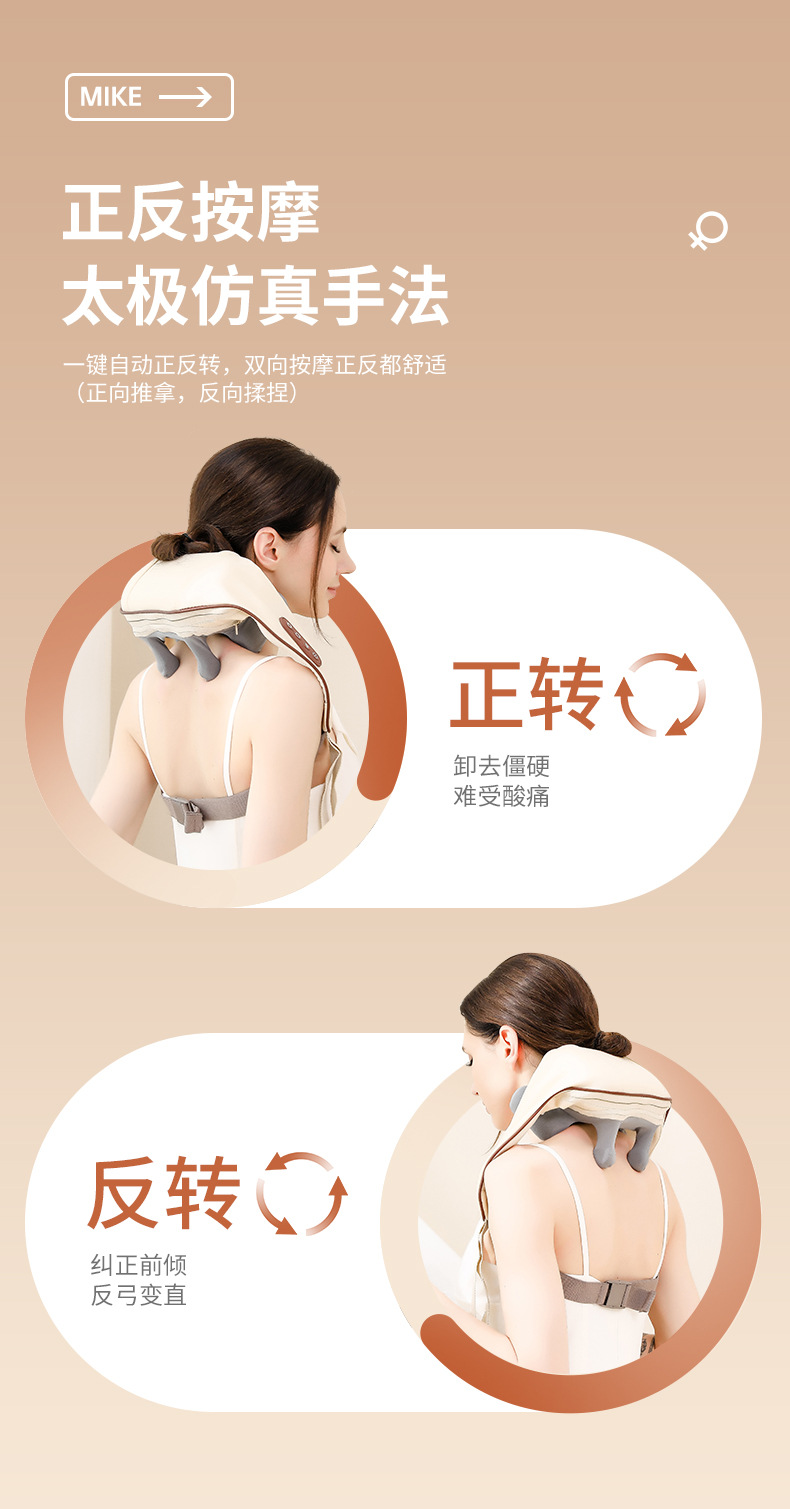 MIKE

正反按摩
太极仿真手法

一键自动正反转，双向按摩正反都舒适
（正向推拿，反向揉捏）

正转

卸去僵硬
难受酸痛

反转

纠正前倾
反弓变直