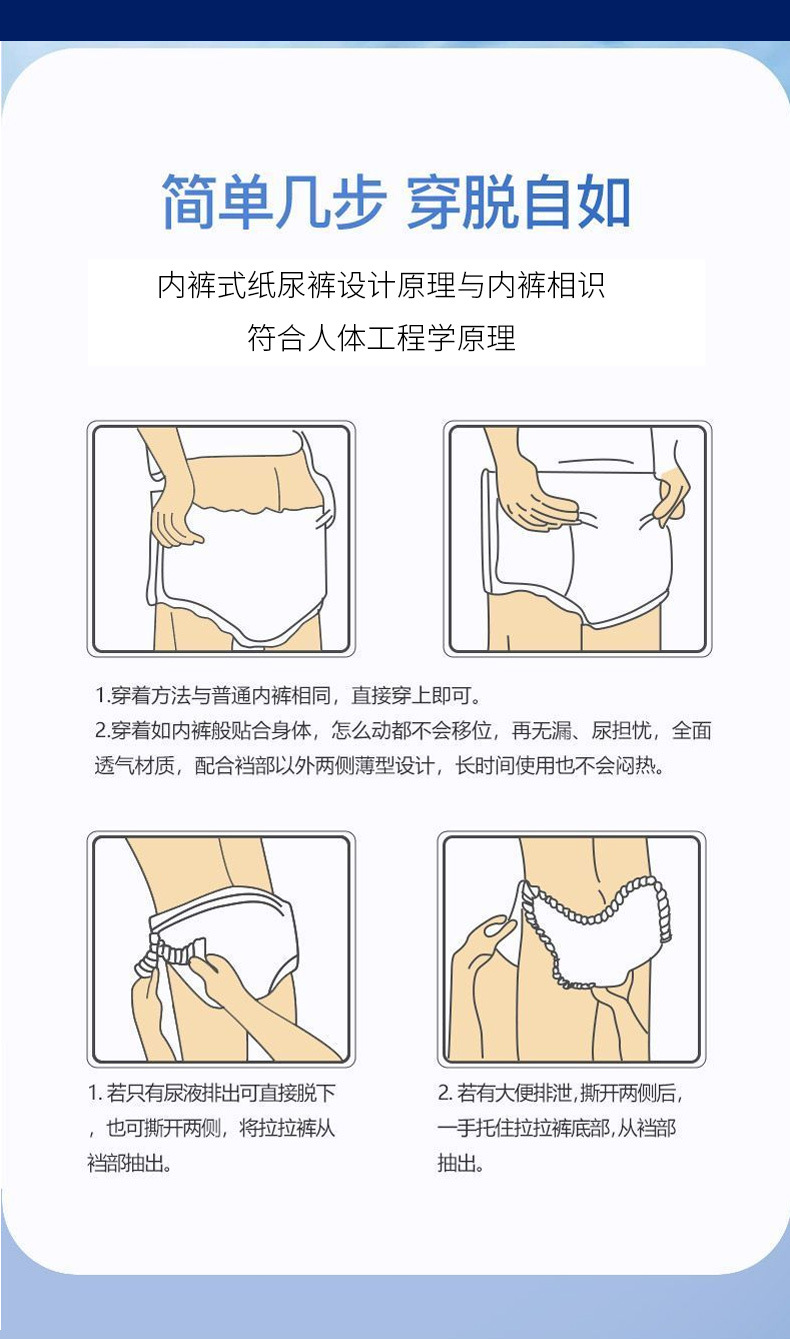 简单几步 穿脱自如

内裤式纸尿裤设计原理与内裤相识
符合人体工程学原理

1.穿着方法与普通内裤相同，直接穿上即可。
2.穿着如内裤般贴合身体，怎么动都不会移位，再无漏、尿担忧，全面透气材质，配合裆部以外两侧薄型设计，长时间使用也不会闷热。

1. 若只有尿液排出可直接脱下，也可撕开两侧，将拉拉裤从裆部抽出。

2. 若有大便排泄，撕开两侧后，一手托住拉拉裤底部，从裆部抽出。