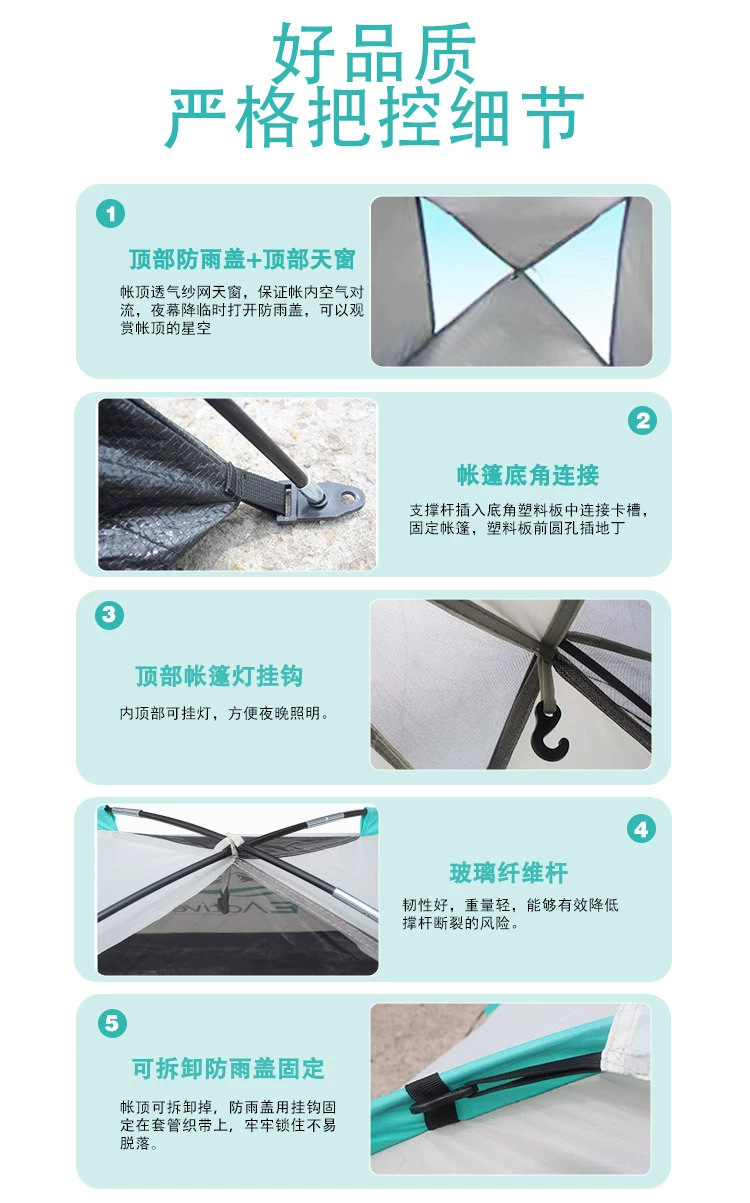 好品质
严格把控细节

1

顶部防雨盖+顶部天窗

帐顶透气纱网天窗，保证帐内空气对流，夜幕降临时打开防雨盖，可以观赏帐顶的星空

2

帐篷底角连接

支撑杆插入底角塑料板中连接卡槽，固定帐篷，塑料板前圆孔插地丁

3

顶部帐篷灯挂钩

内顶部可挂灯，方便夜晚照明。

4

玻璃纤维杆

韧性好，重量轻，能够有效降低撑杆断裂的风险。

5

可拆卸防雨盖固定

帐顶可拆卸掉，防雨盖用挂钩固定在套管织带上，牢牢锁住不易脱落。