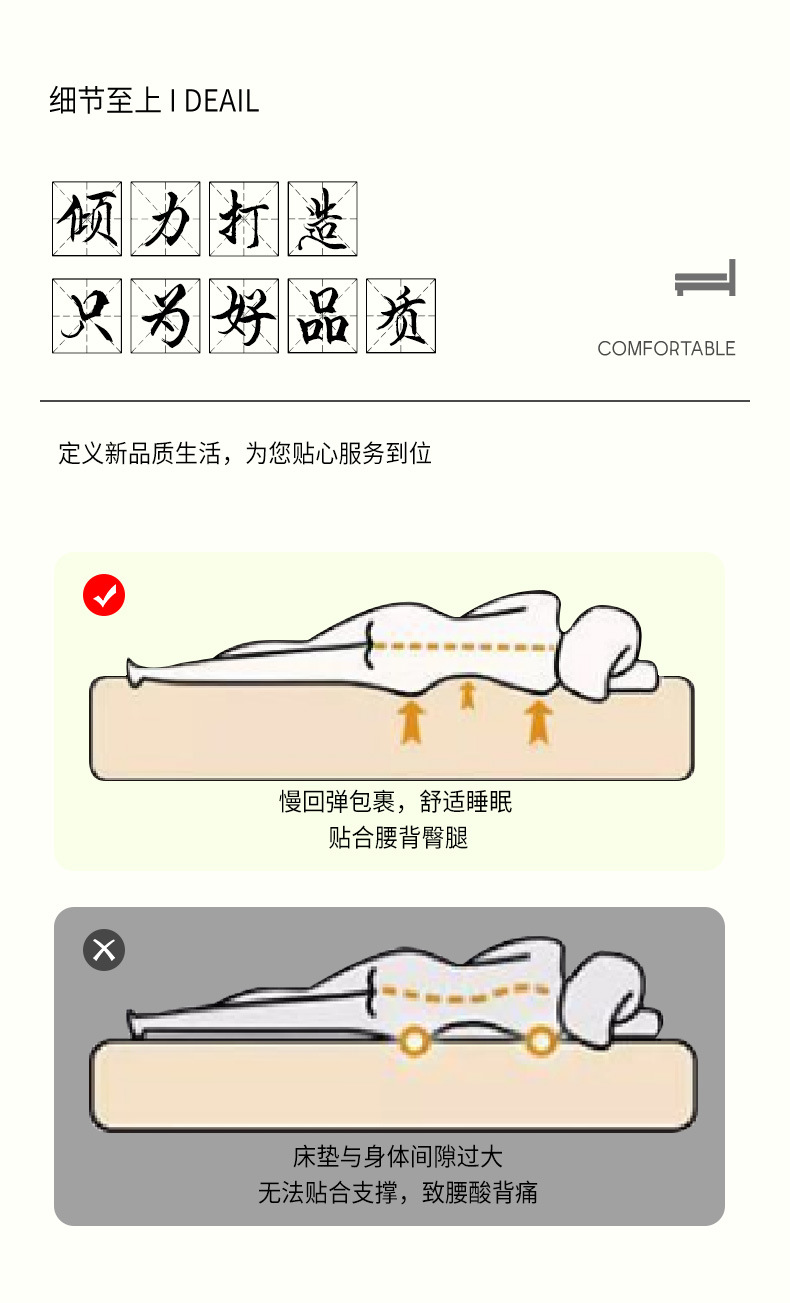 细节至上 I DEAIL

倾力打造
只为好品质

COMFORTABLE

定义新品质生活，为您贴心服务到位

慢回弹包裹，舒适睡眠
贴合腰背臀腿

床垫与身体间隙过大
无法贴合支撑，致腰酸背痛