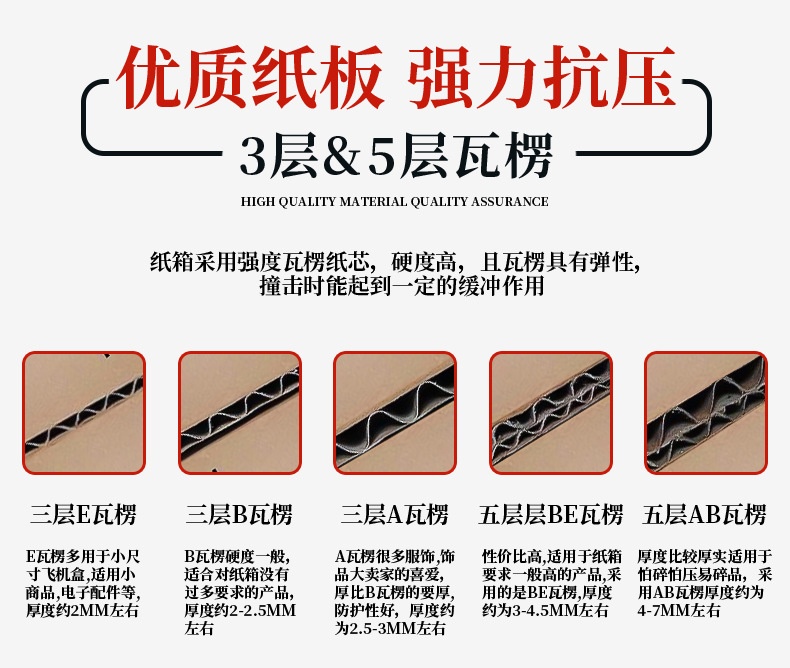 优质纸板 强力抗压

3层&5层瓦楞

HIGH QUALITY MATERIAL QUALITY ASSURANCE

纸箱采用强度瓦楞纸芯，硬度高，且瓦楞具有弹性，撞击时能起到一定的缓冲作用

三层E瓦楞

E瓦楞多用于小尺寸飞机盒,适用小商品,电子配件等,厚度约2MM左右

三层B瓦楞

B瓦楞硬度一般,适合对纸箱没有过多要求的产品,厚度约2-2.5MM左右

三层A瓦楞

A瓦楞很多服饰,饰品大卖家的喜爱,厚比B瓦楞的要厚,防护性好，厚度约为2.5-3MM左右

五层层BE瓦楞

性价比高,适用于纸箱要求一般高的产品,采用的是BE瓦楞,厚度约为3-4.5MM左右

五层AB瓦楞

厚度比较厚实适用于怕碎怕压易碎品，采用AB瓦楞厚度约为4-7MM左右