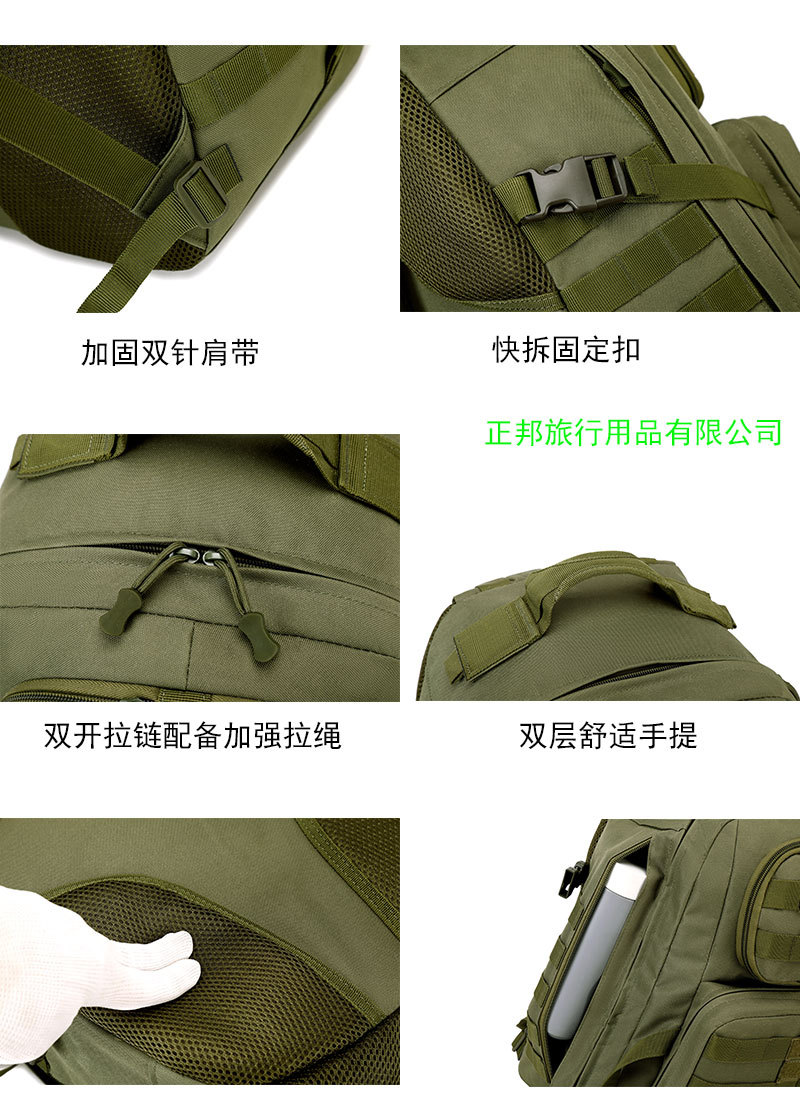 加固双针肩带

快拆固定扣

正邦旅行用品有限公司

双开拉链配备加强拉绳

双层舒适手提