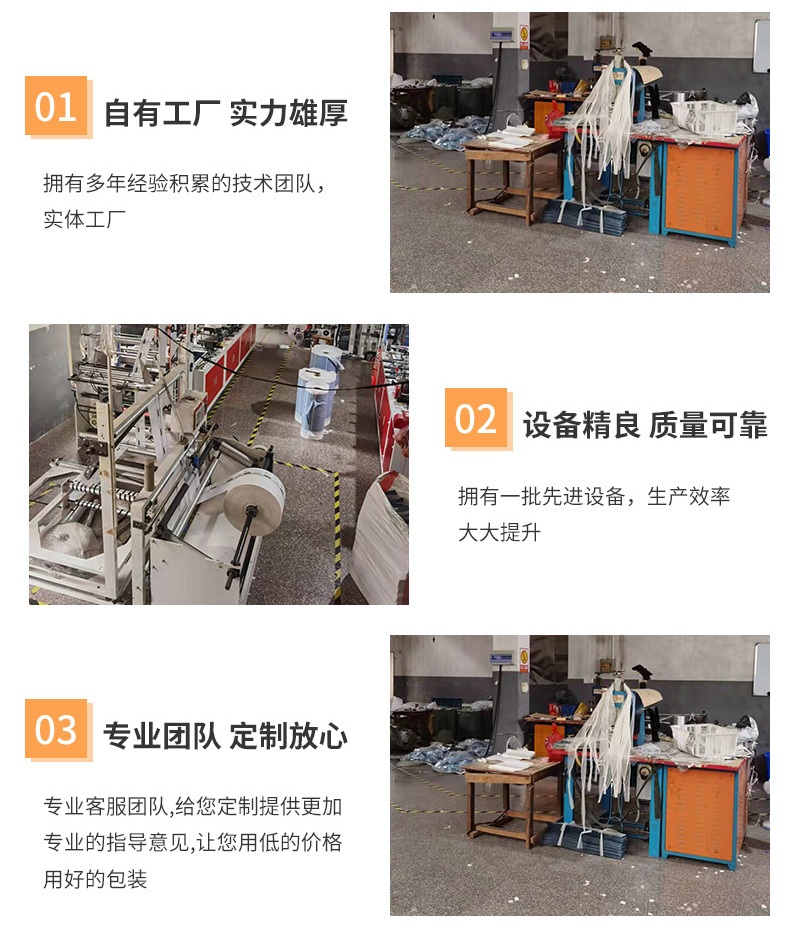 01 自有工厂 实力雄厚

拥有多年经验积累的技术团队，实体工厂

02 设备精良 质量可靠

拥有一批先进设备，生产效率大大提升

03 专业团队 定制放心

专业客服团队,给您定制提供更加专业的指导意见,让您用低的价格用好的包装