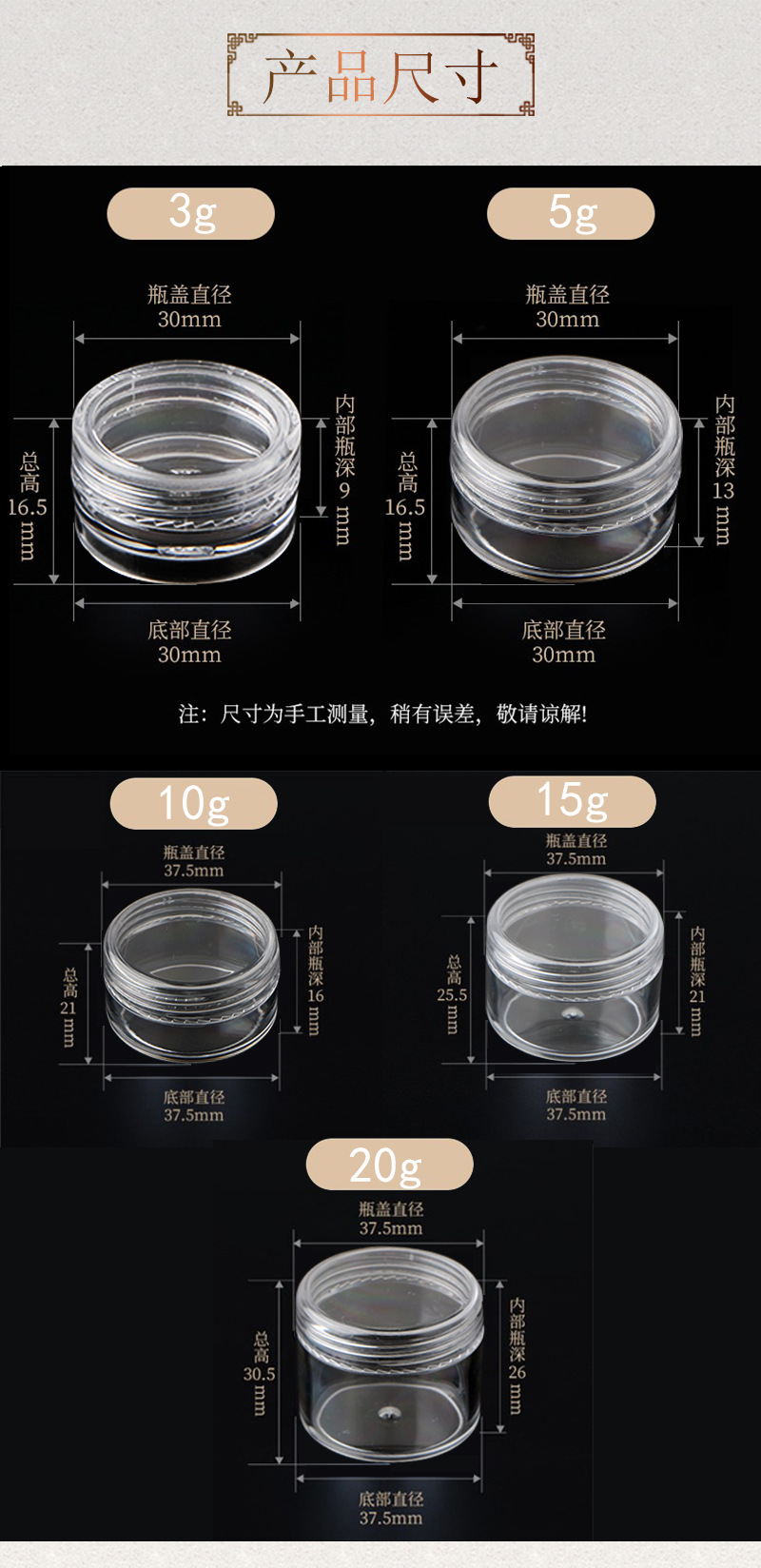 产品尺寸

3g

瓶盖直径
30mm

总高
16.5
mm

内部瓶深
9
mm

底部直径
30mm

5g

瓶盖直径
30mm

总高
16.5
mm

内部瓶深
13
mm

底部直径
30mm

注：尺寸为手工测量，稍有误差，敬请谅解!

10g

瓶盖直径
37.5mm

总高
21
mm

内部瓶深
16
mm

底部直径
37.5mm

15g

瓶盖直径
37.5mm

总高
25.5
mm

内部瓶深
21
mm

底部直径
37.5mm

20g

瓶盖直径
37.5mm

总高
30.5
mm

内部瓶深
26
mm

底部直径
37.5mm