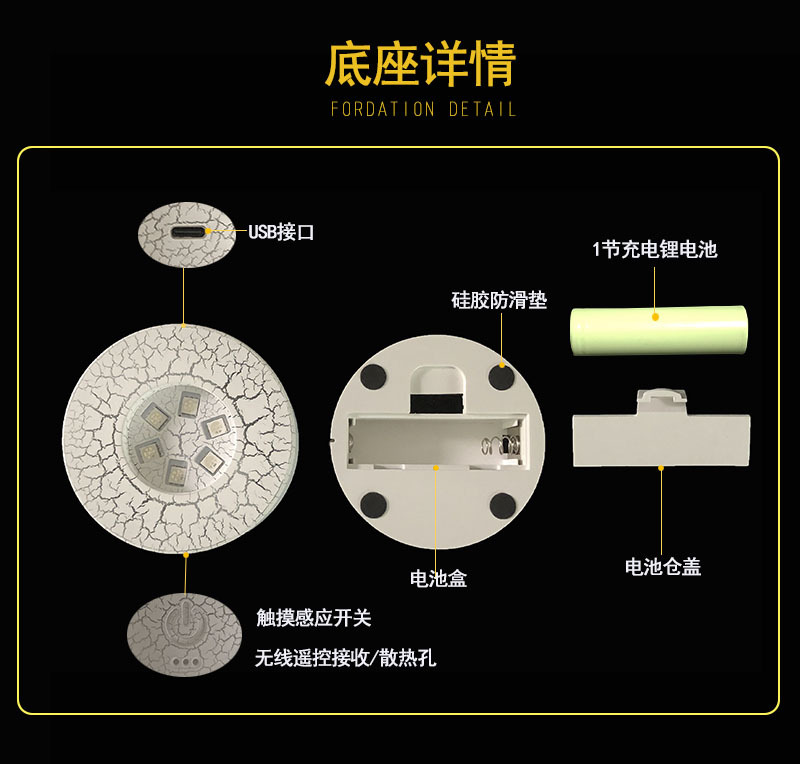 底座详情
FORDATION DETAIL

USB接口

1节充电锂电池

硅胶防滑垫

电池盒

电池仓盖

触摸感应开关

无线遥控接收/散热孔