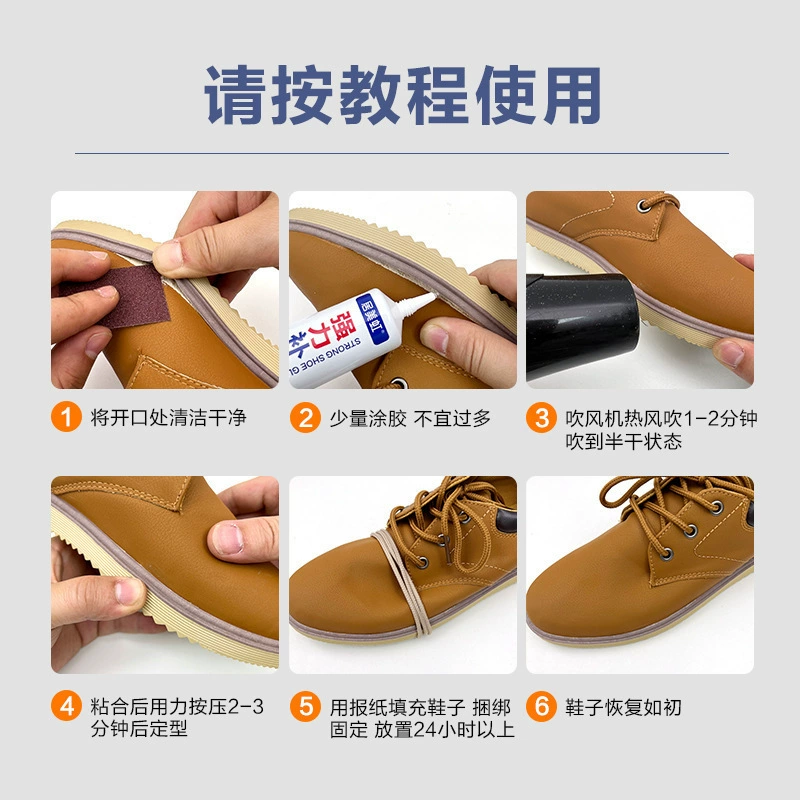 请按教程使用

1 将开口处清洁干净

2 少量涂胶 不宜过多

3 吹风机热风吹1-2分钟吹到半干状态

4 粘合后用力按压2-3分钟后定型

5 用报纸填充鞋子 捆绑固定 放置24小时以上

6 鞋子恢复如初