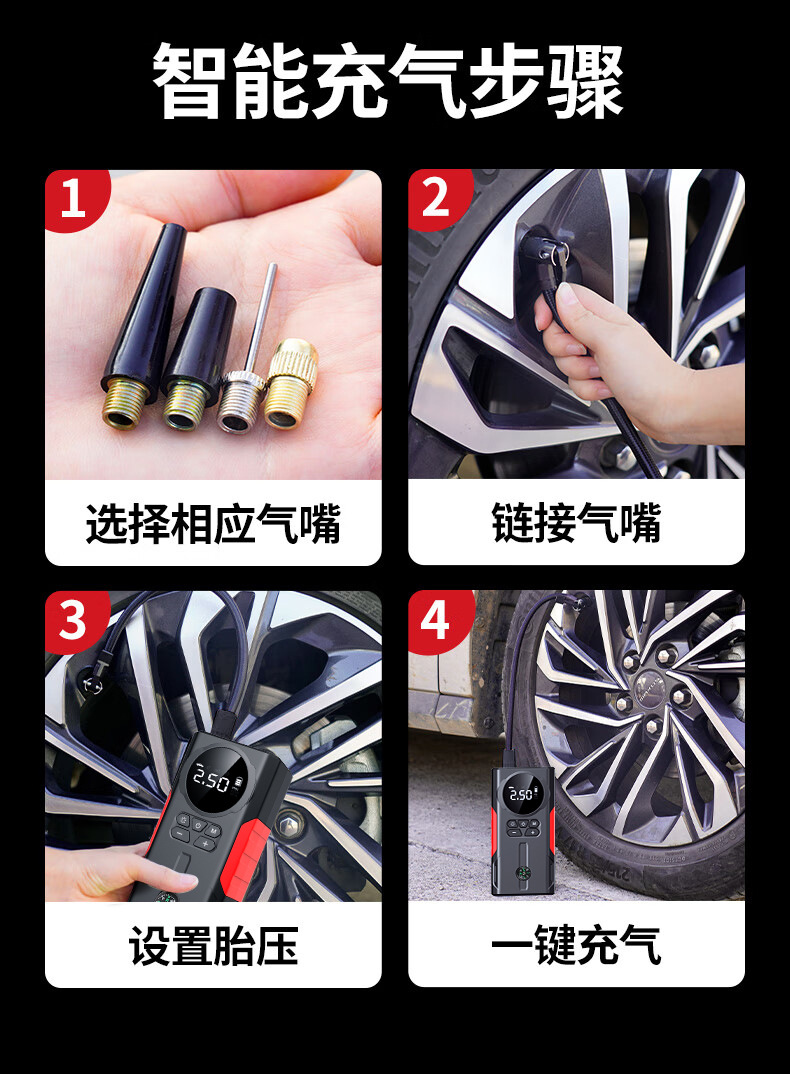 智能充气步骤

1
选择相应气嘴

2
链接气嘴

3
2.50
设置胎压

4
2.50
一键充气