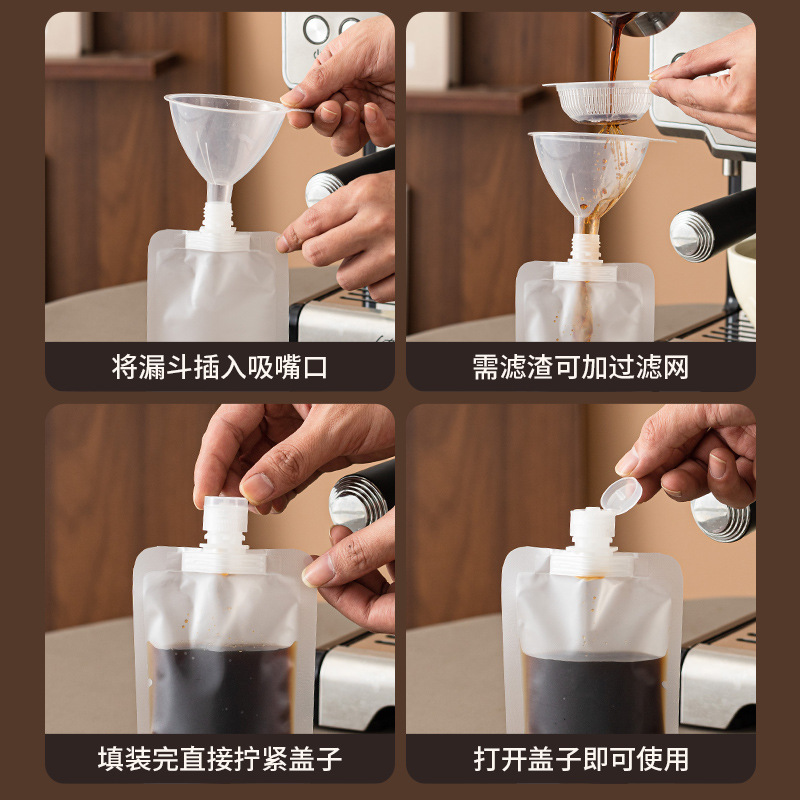 将漏斗插入吸嘴口

需滤渣可加过滤网

填装完直接拧紧盖子

打开盖子即可使用