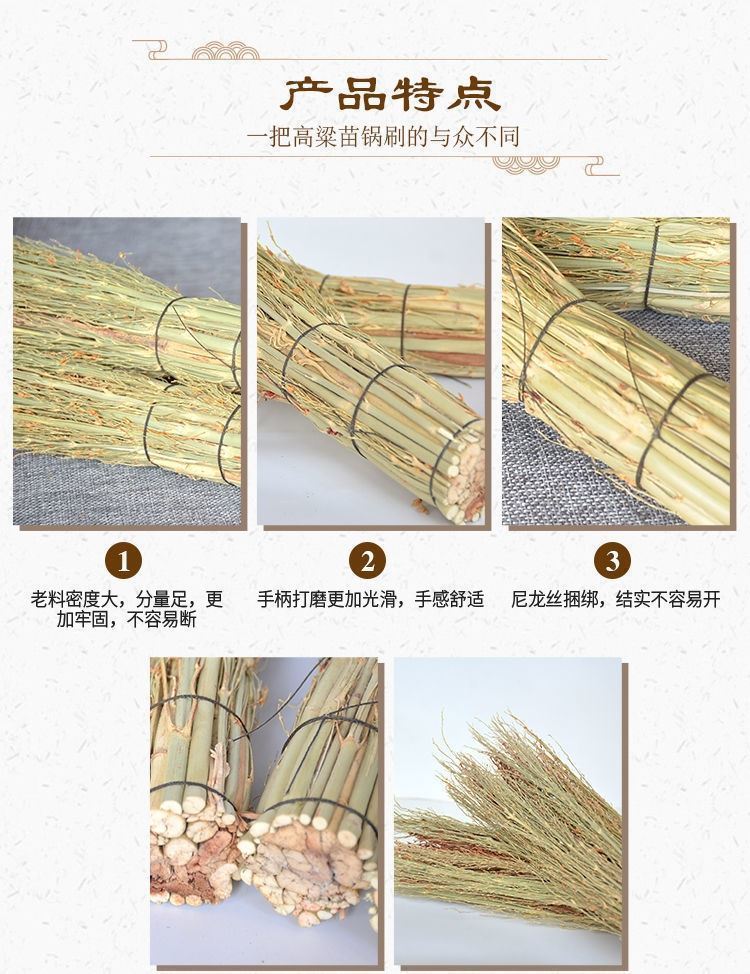 产品特点

一把高粱苗锅刷的与众不同

1

老料密度大，分量足，更加牢固，不容易断

2

手柄打磨更加光滑，手感舒适

3

尼龙丝捆绑，结实不容易开