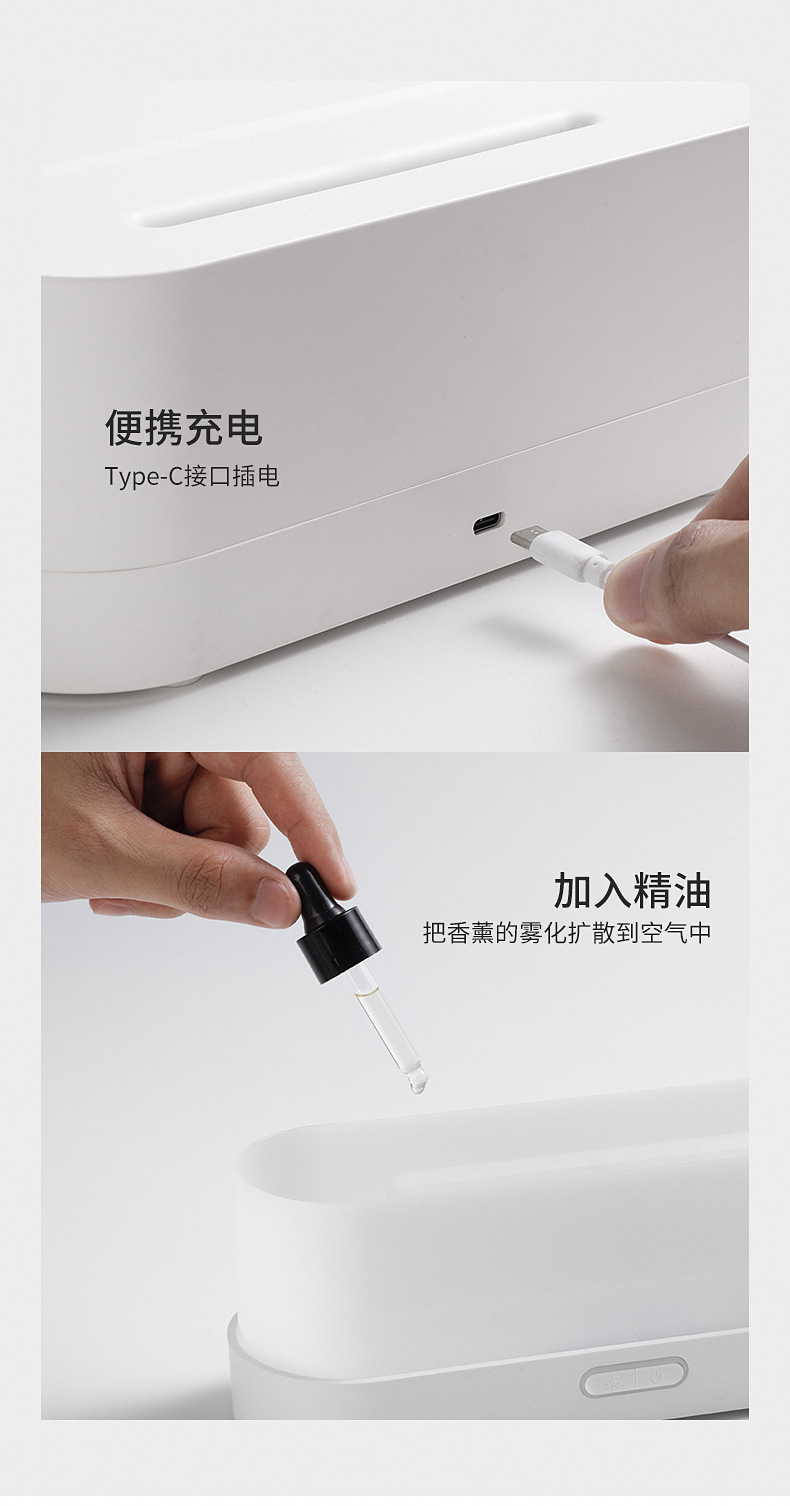 便携充电
Type-C接口插电

加入精油
把香薰的雾化扩散到空气中