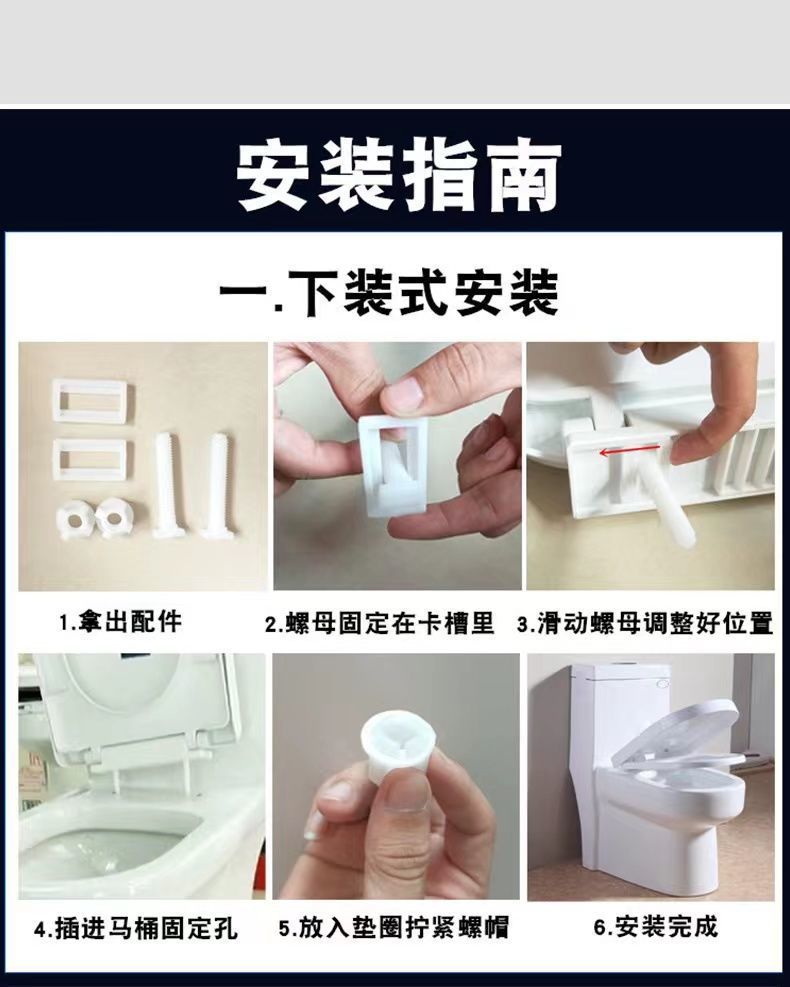 安装指南

一.下装式安装

1.拿出配件

2.螺母固定在卡槽里

3.滑动螺母调整好位置

4.插进马桶固定孔

5.放入垫圈拧紧螺帽

6.安装完成